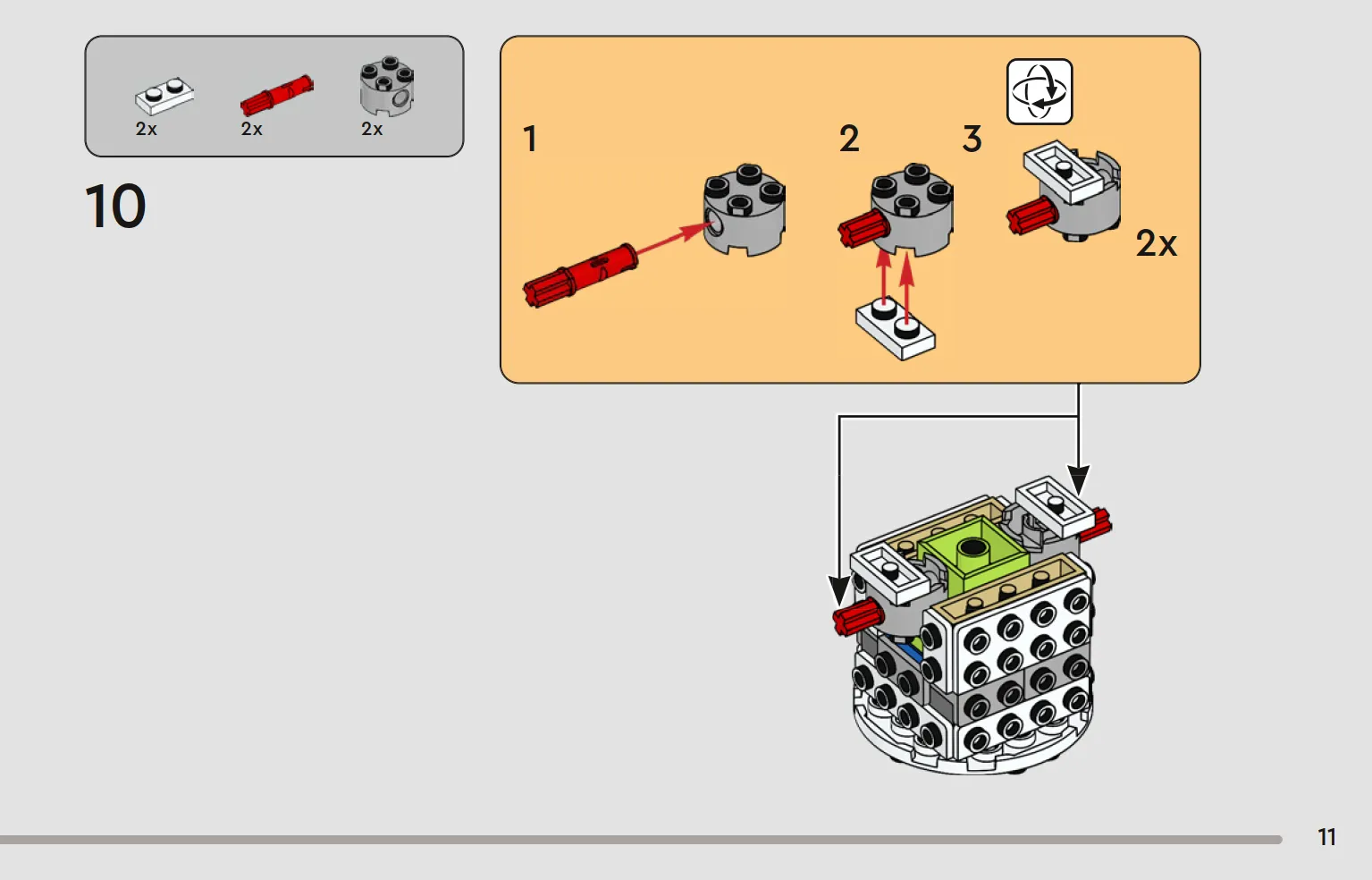 2x 2x 2x

10

1

2

3

2x

11