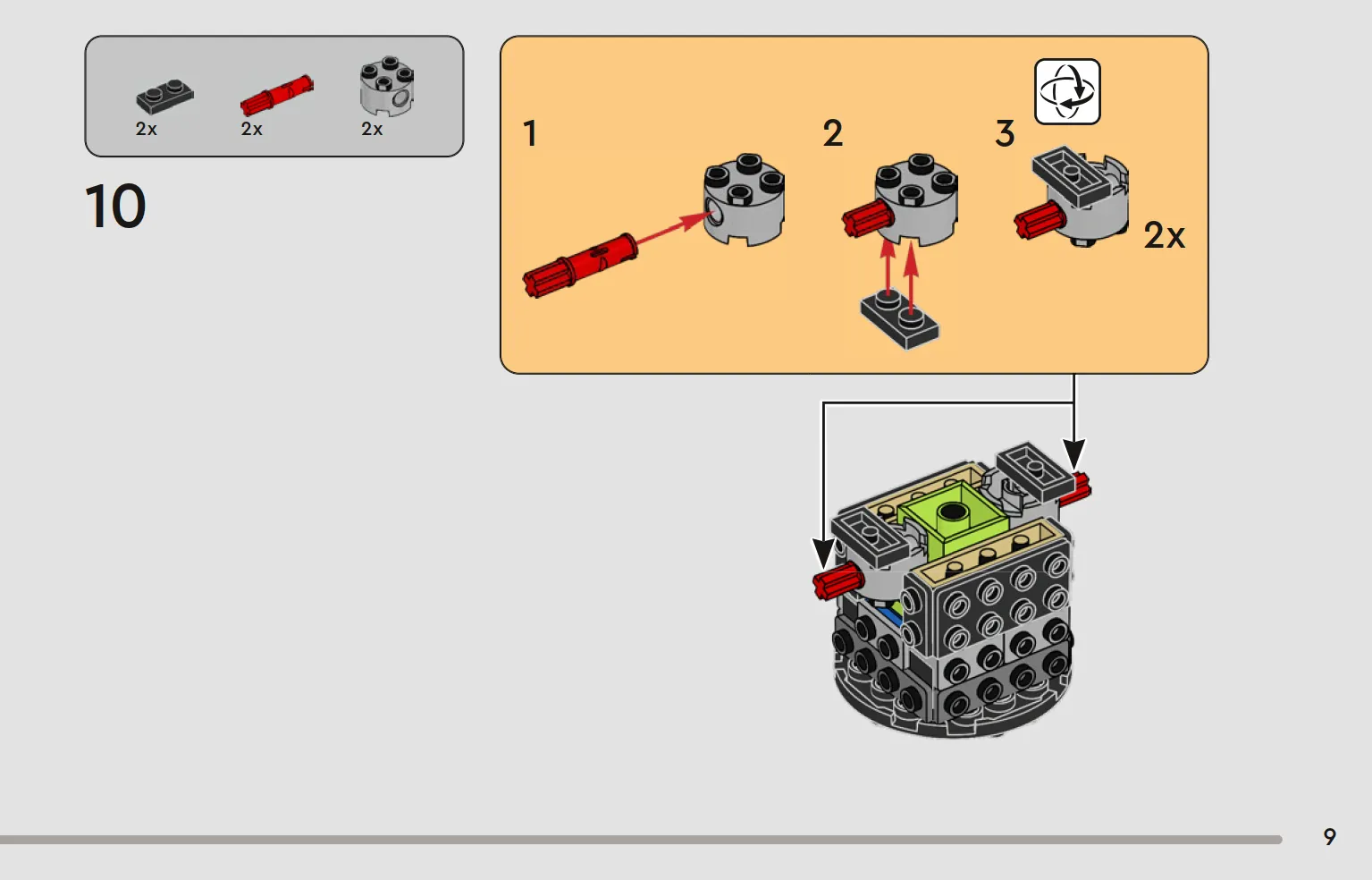 2x 2x 2x

10

1

2

3

2x

9