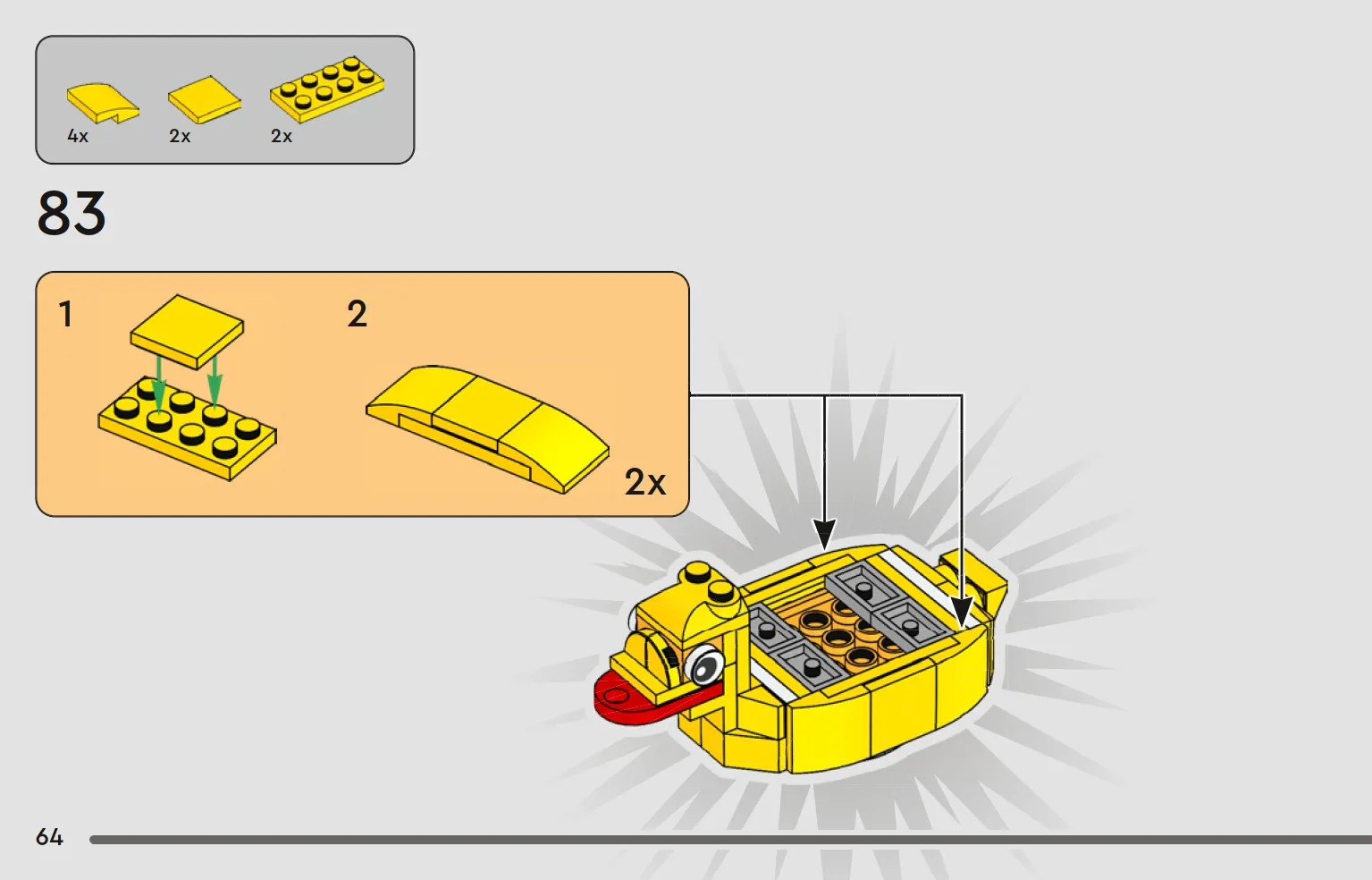 4x 2x 2x

83

1

2

2x

64