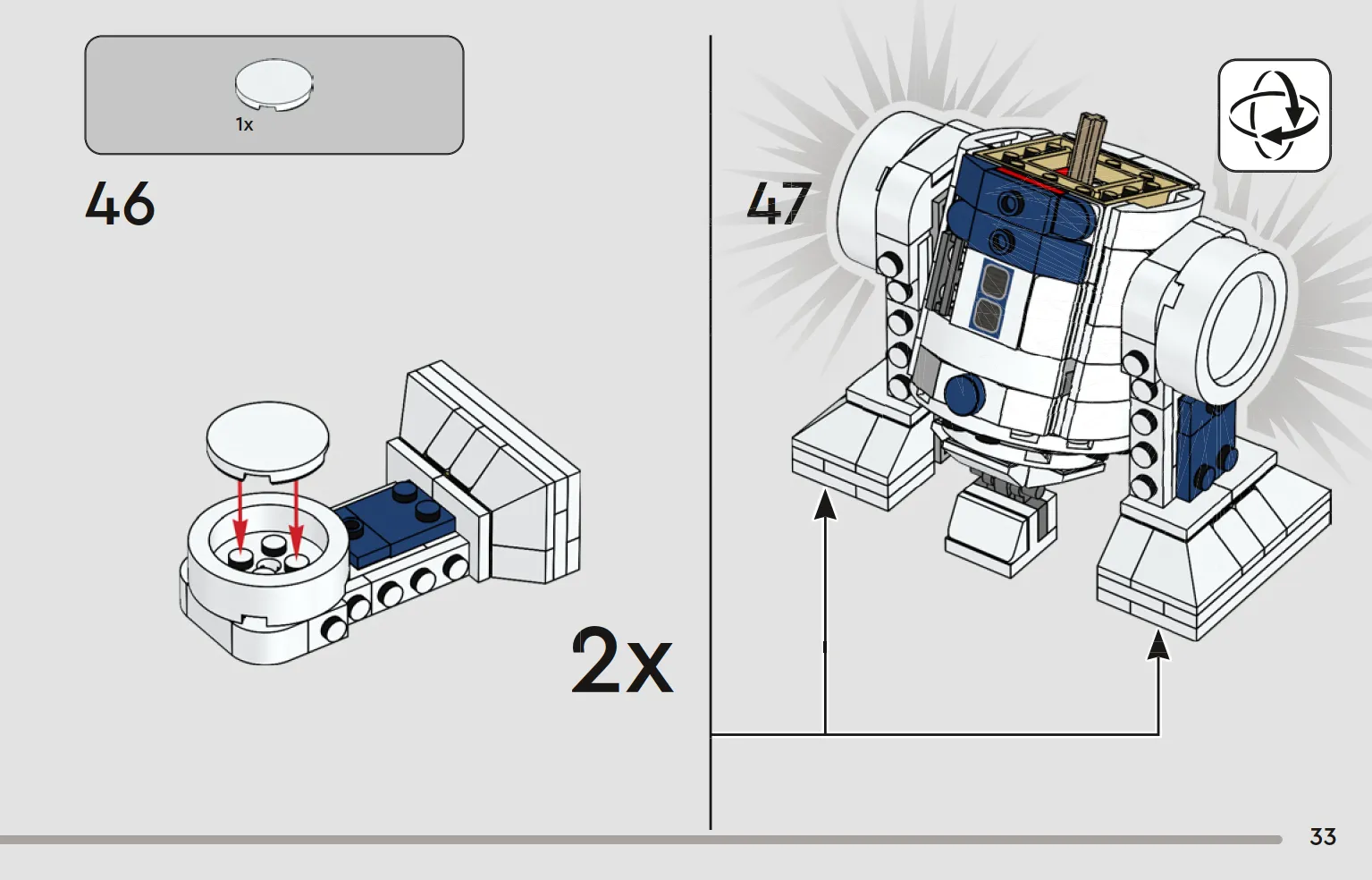 1x

46

2x

47

33