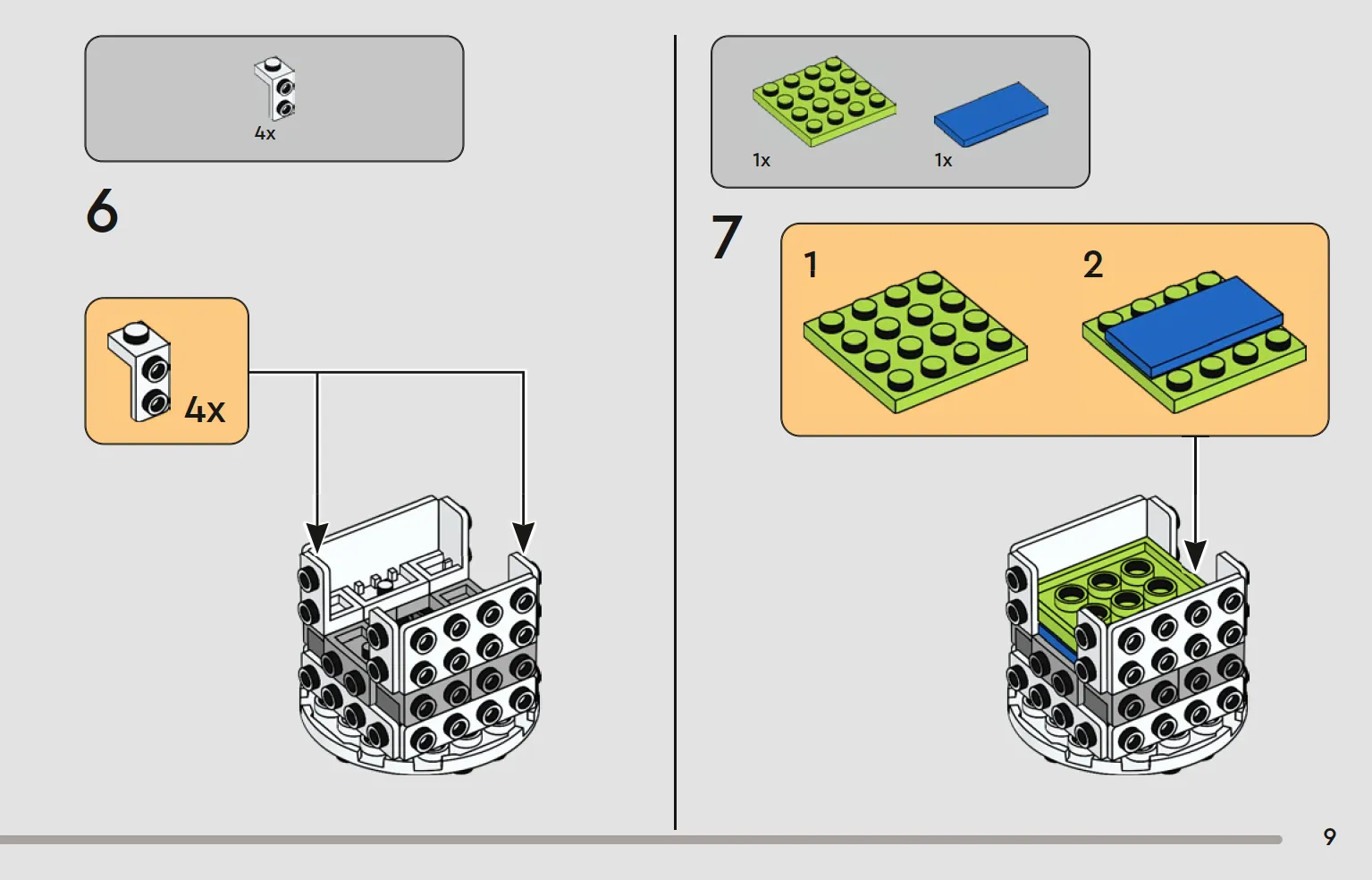 4x

6

4x

1x

1x

7

1

2

9