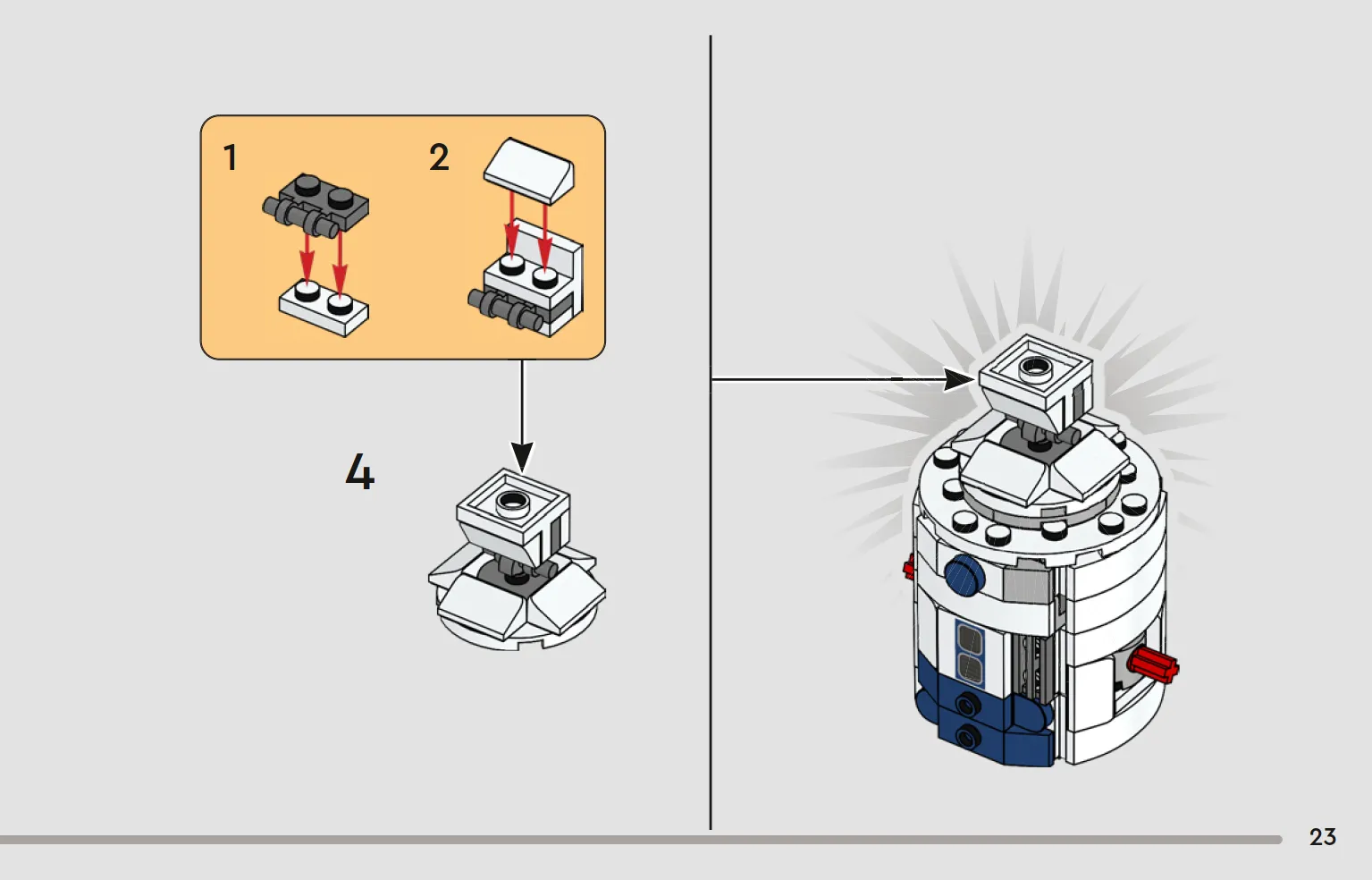 1
2
4
23