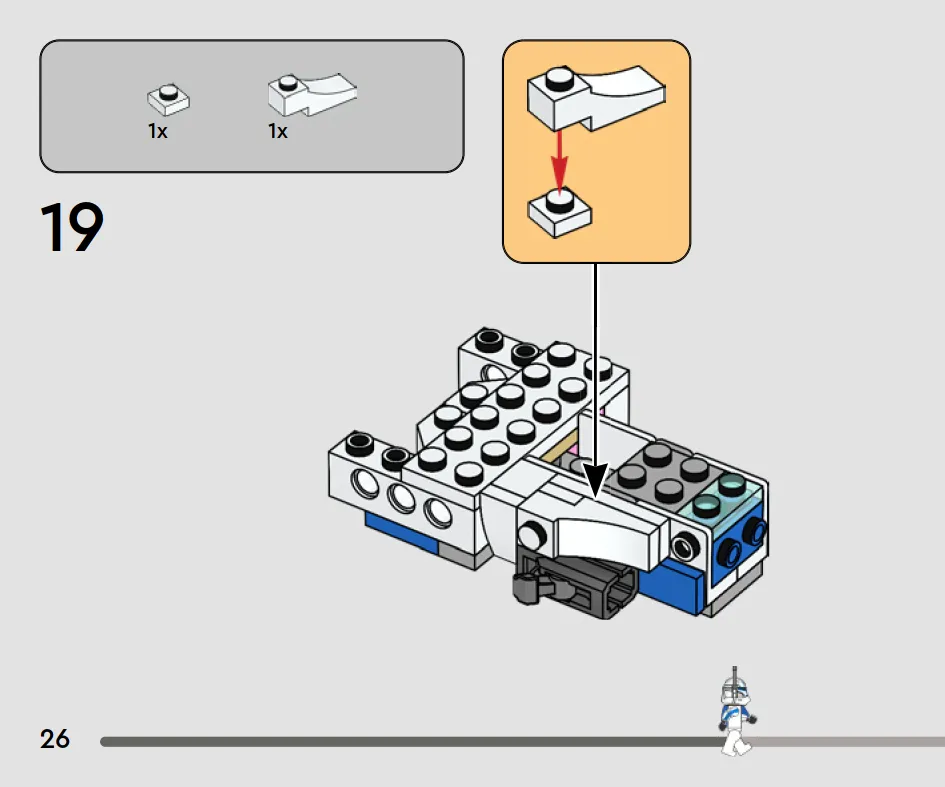 1x
1x

19

26