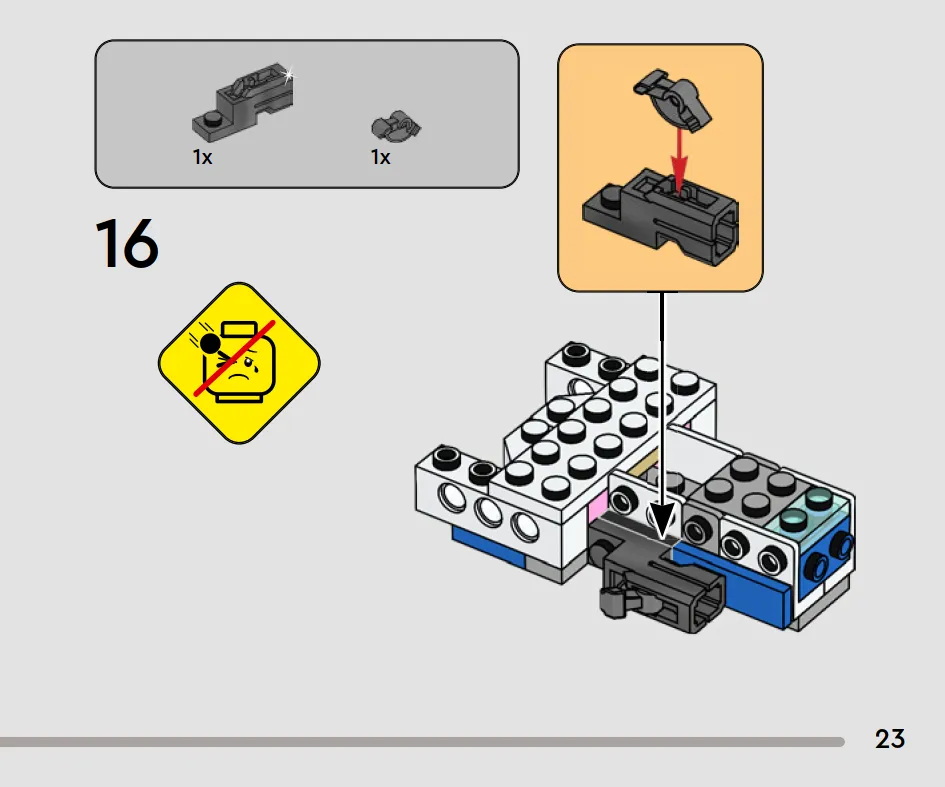 1x
1x

16

23