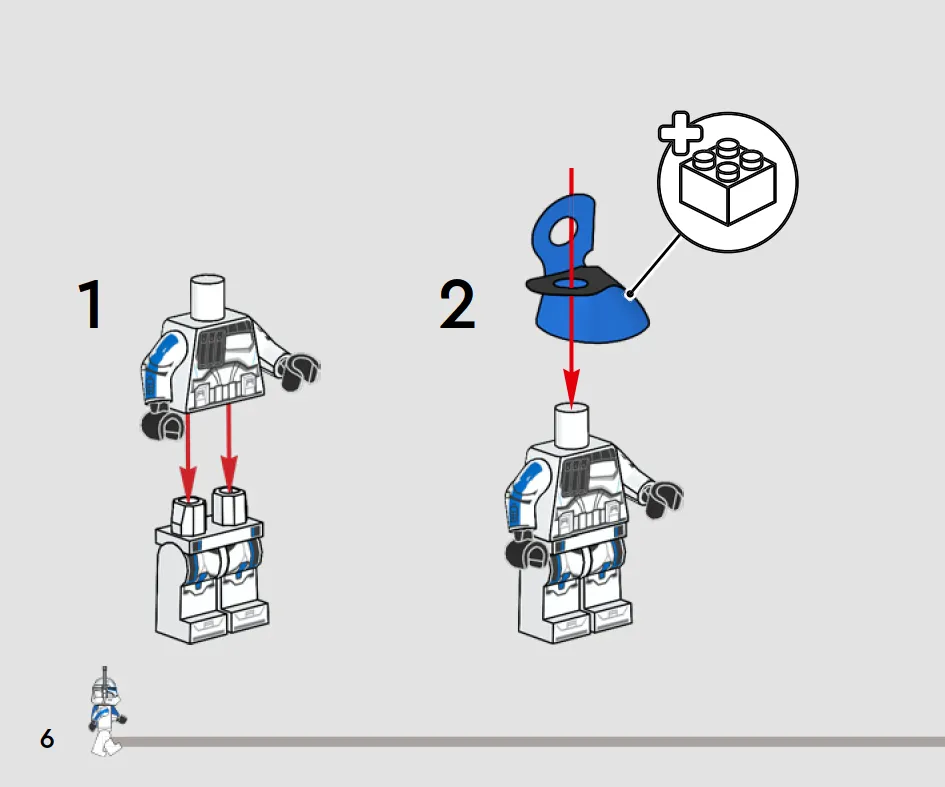 1

2

6