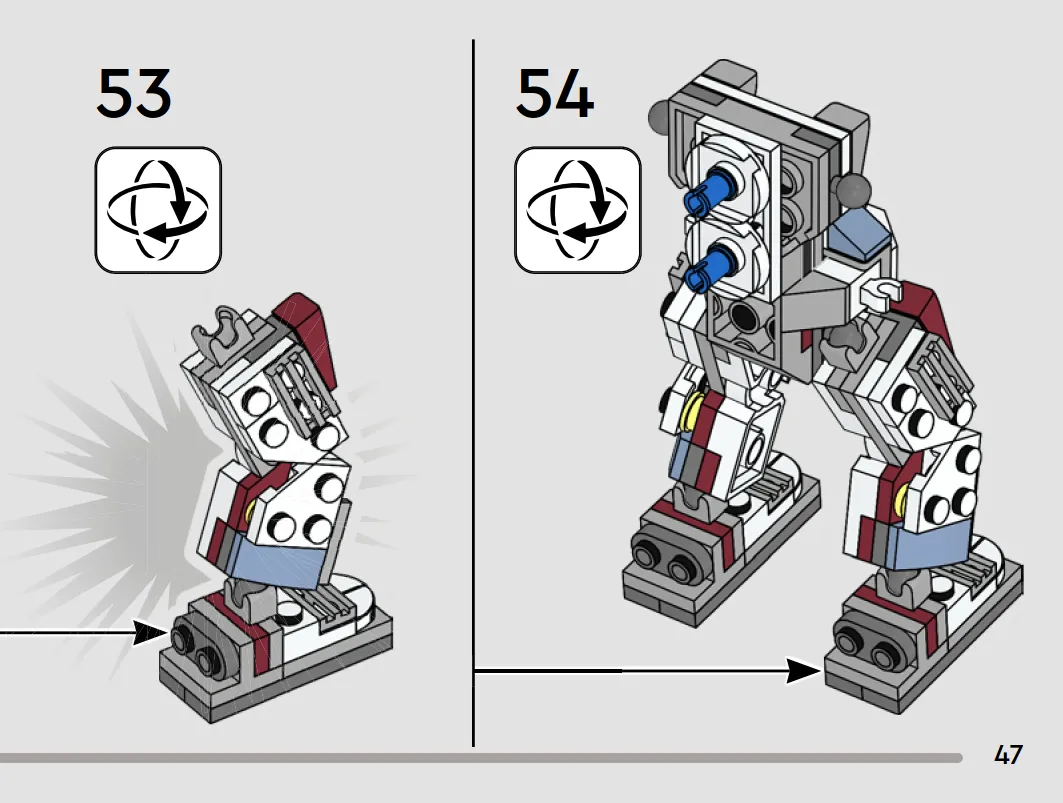 53

54

47