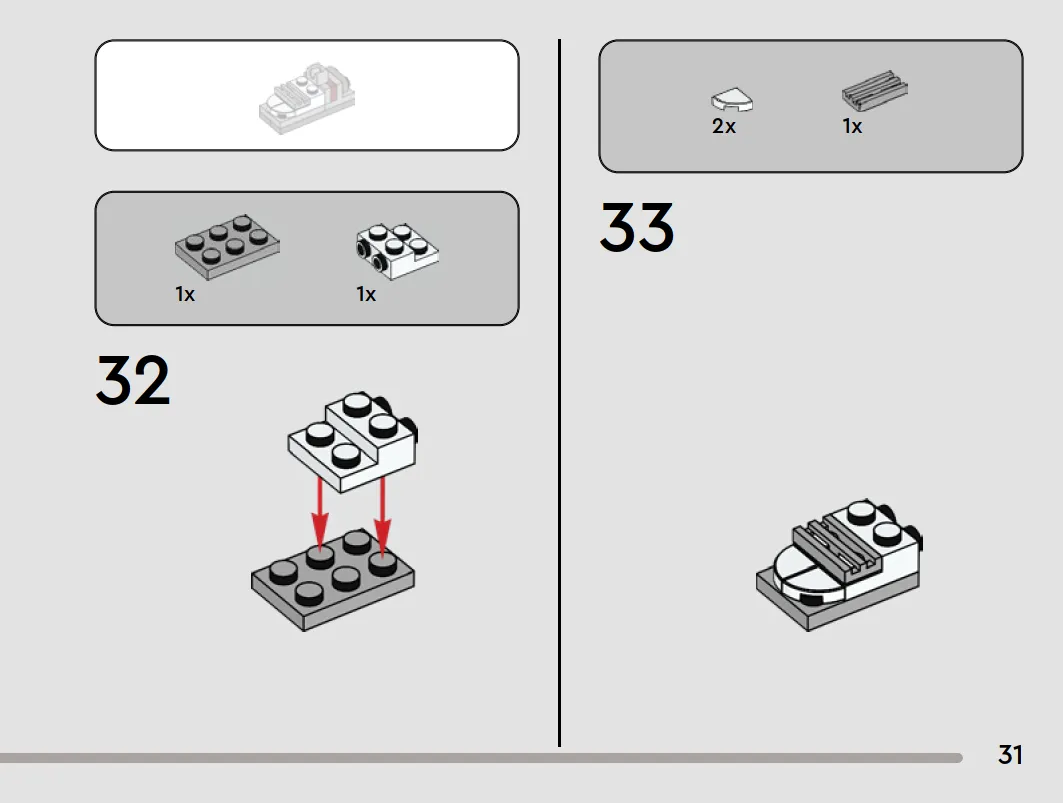 1x

1x

32

2x

1x

33

31