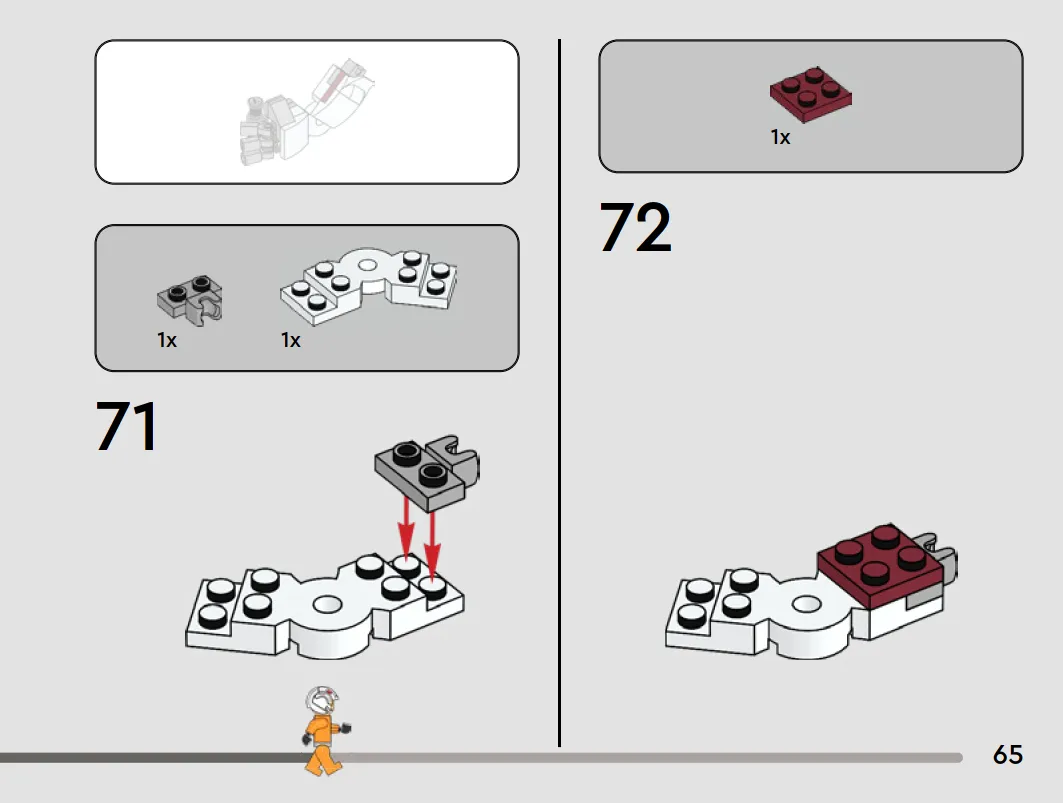 1x 1x

71

1x

72

65