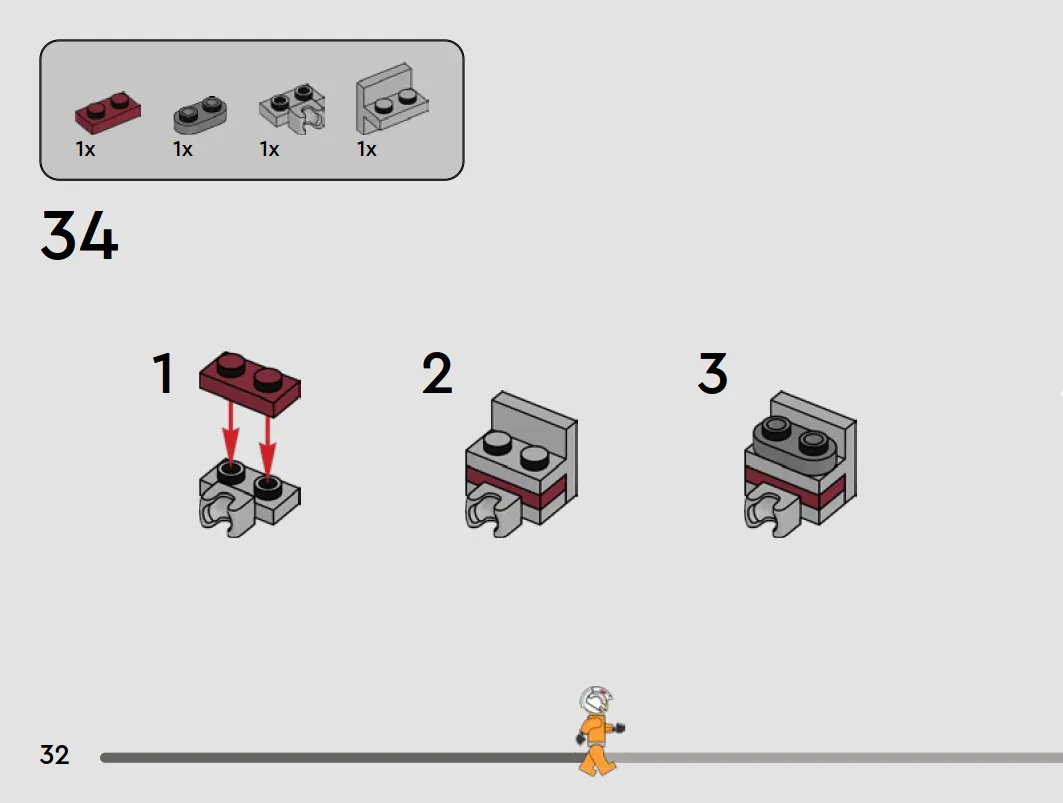 1x
1x
1x
1x

34

1

2

3

32