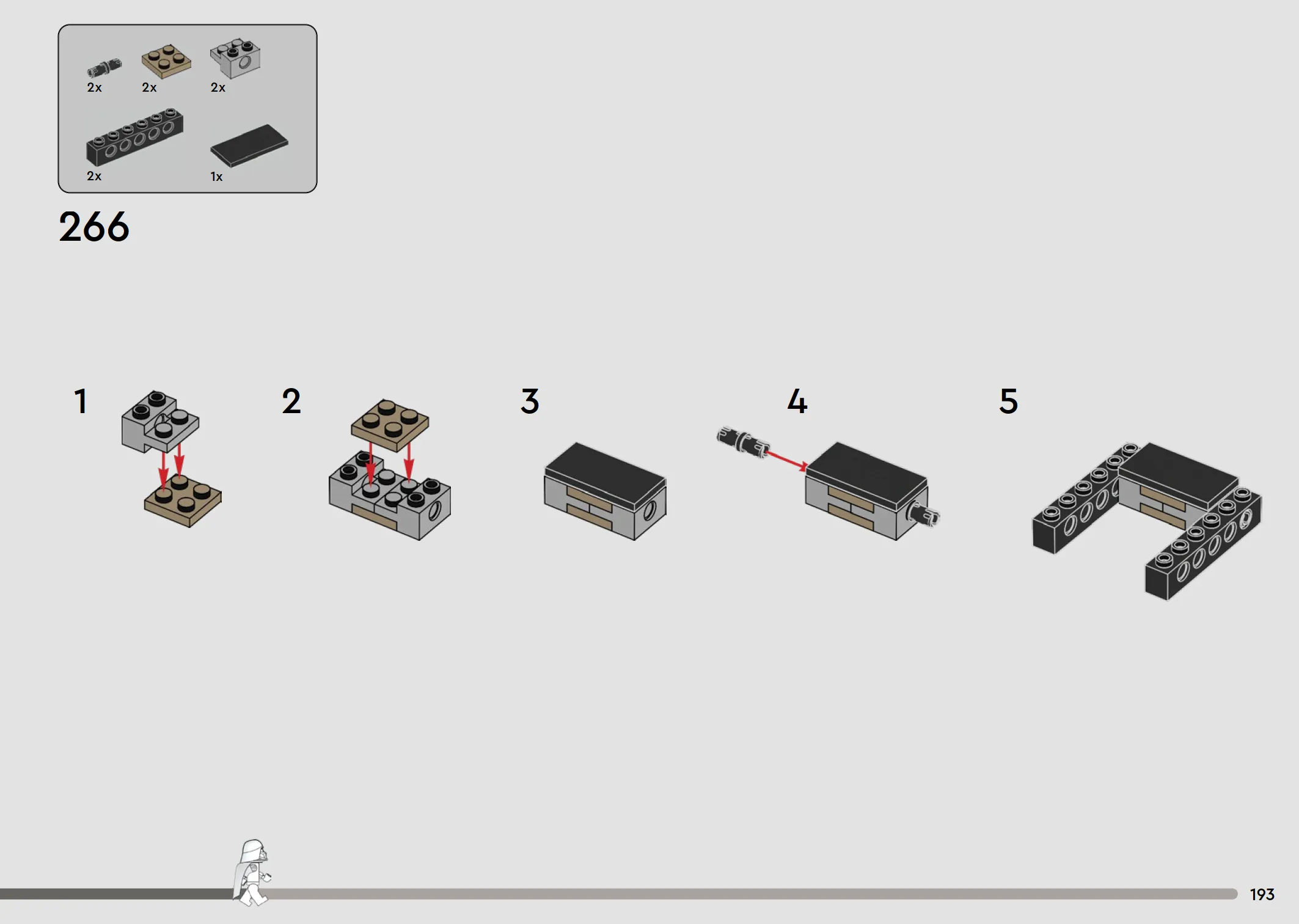 2x 2x 2x

2x 1x

266

1

2

3

4

5

193