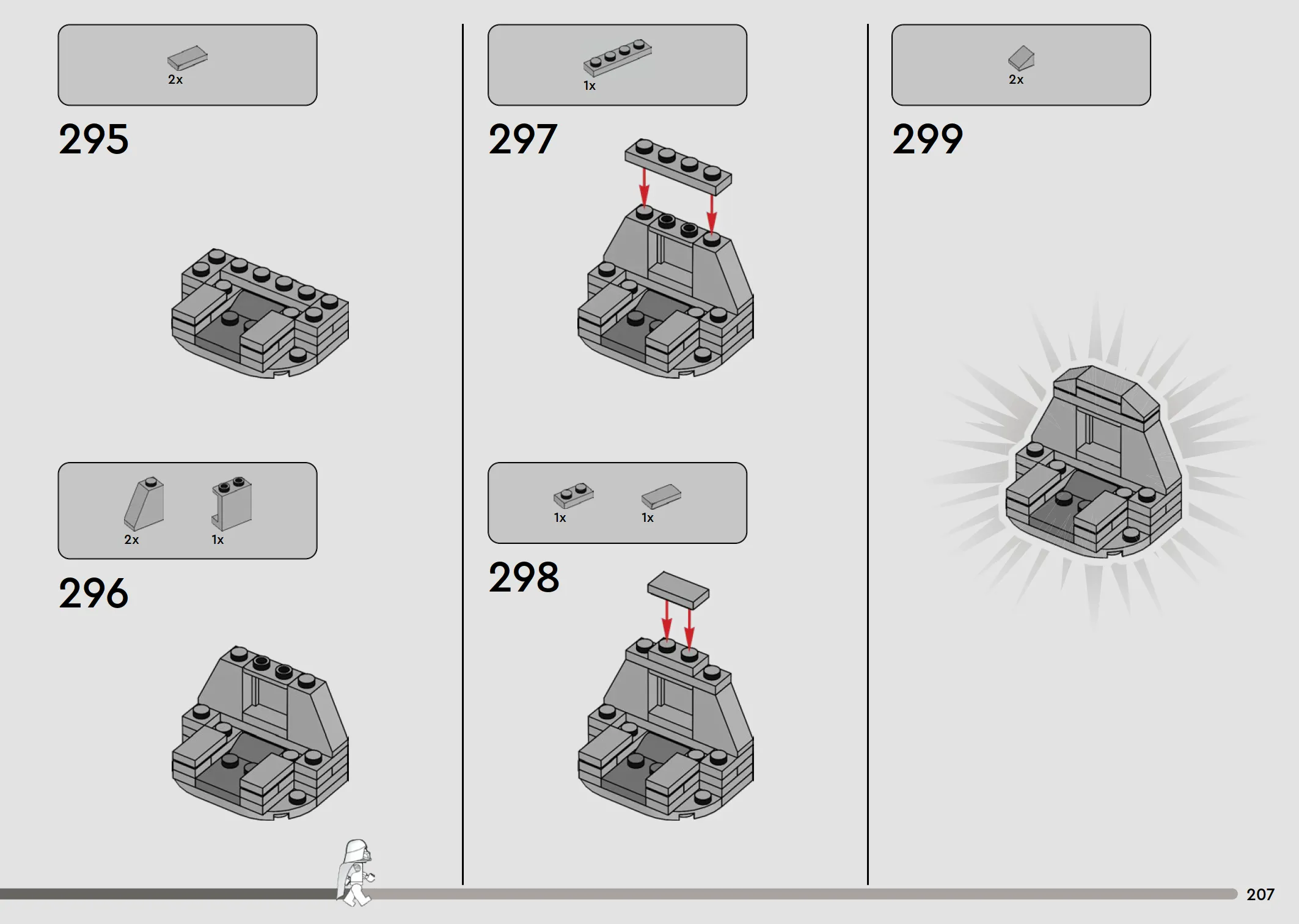 2x

295

2x 1x

296

1x

297

1x 1x

298

2x

299

207