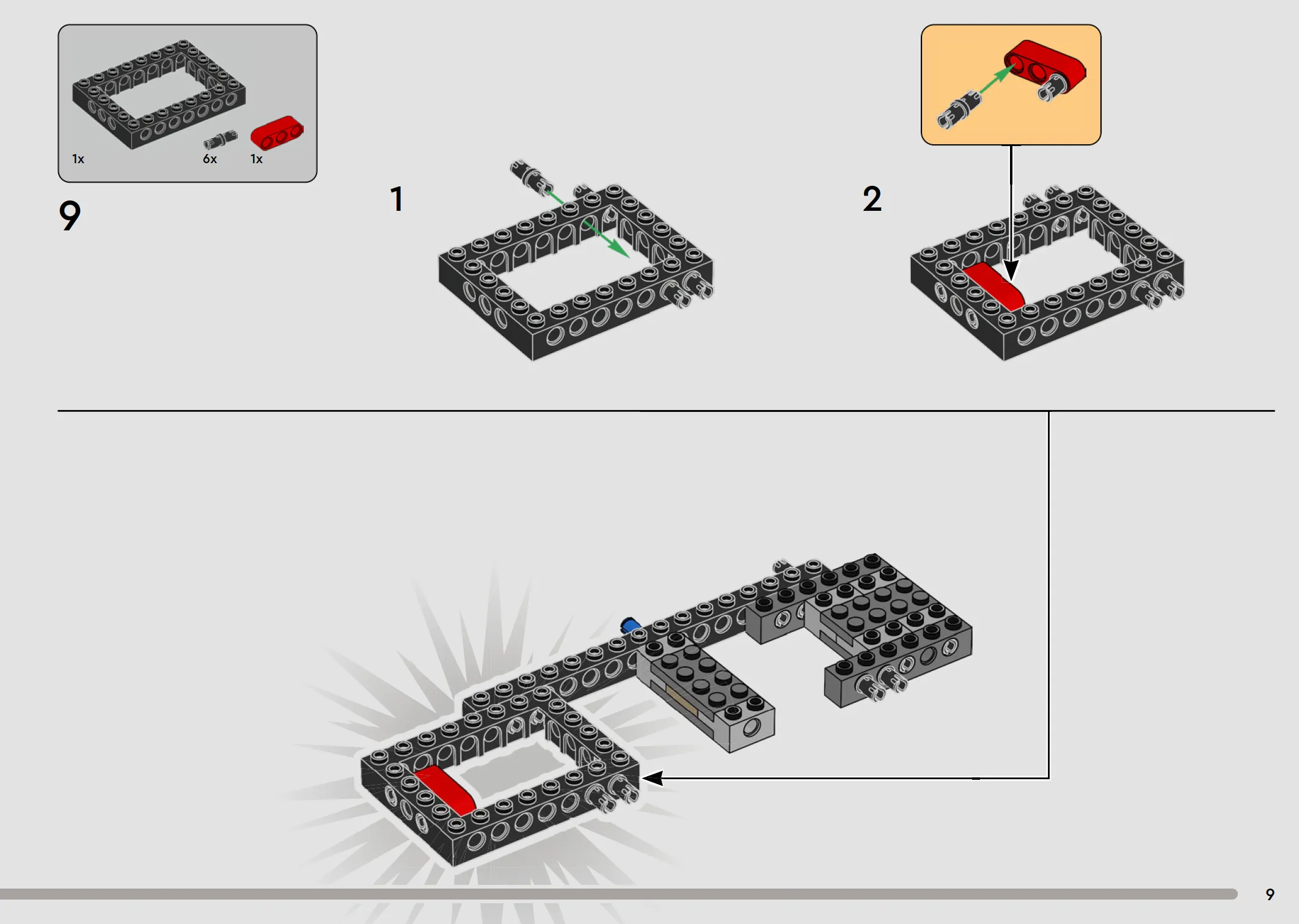 1x 6x 1x

9

1

2

9