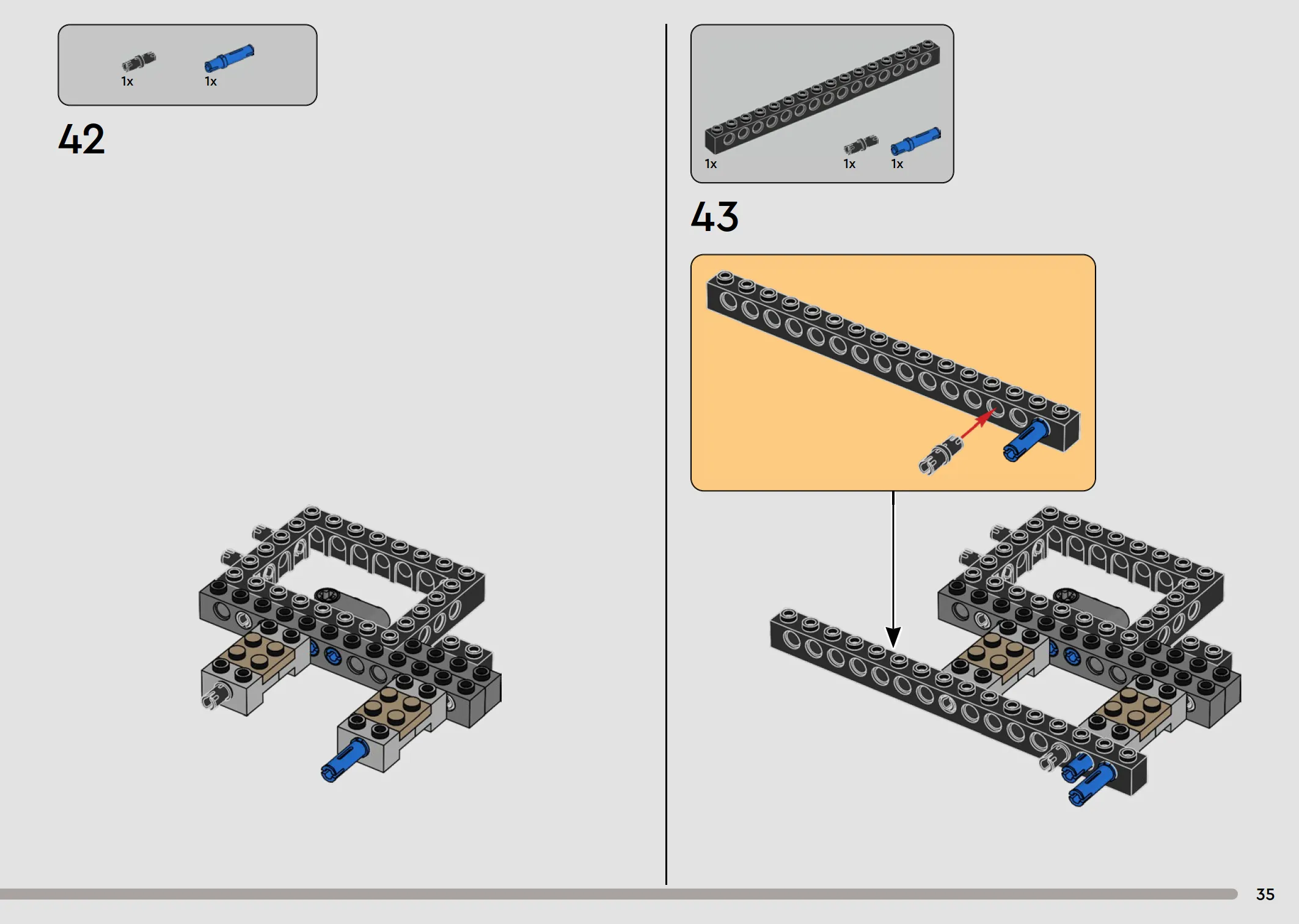 1x 1x

42

1x 1x 1x

43

35