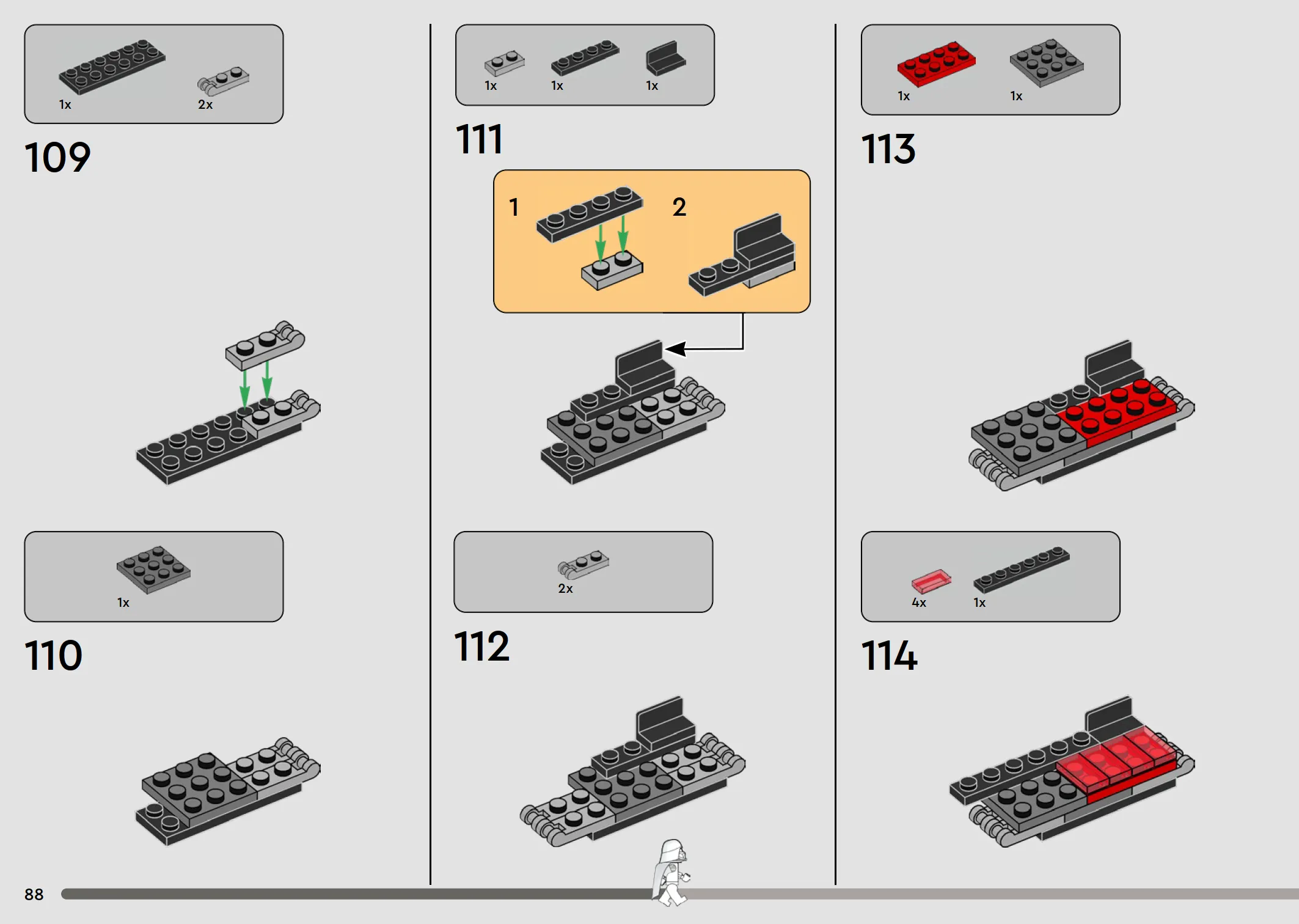 1x 2x

109

1x

110

1x 1x 1x

111

1

2

2x

112

1x 1x

113

4x 1x

114

88