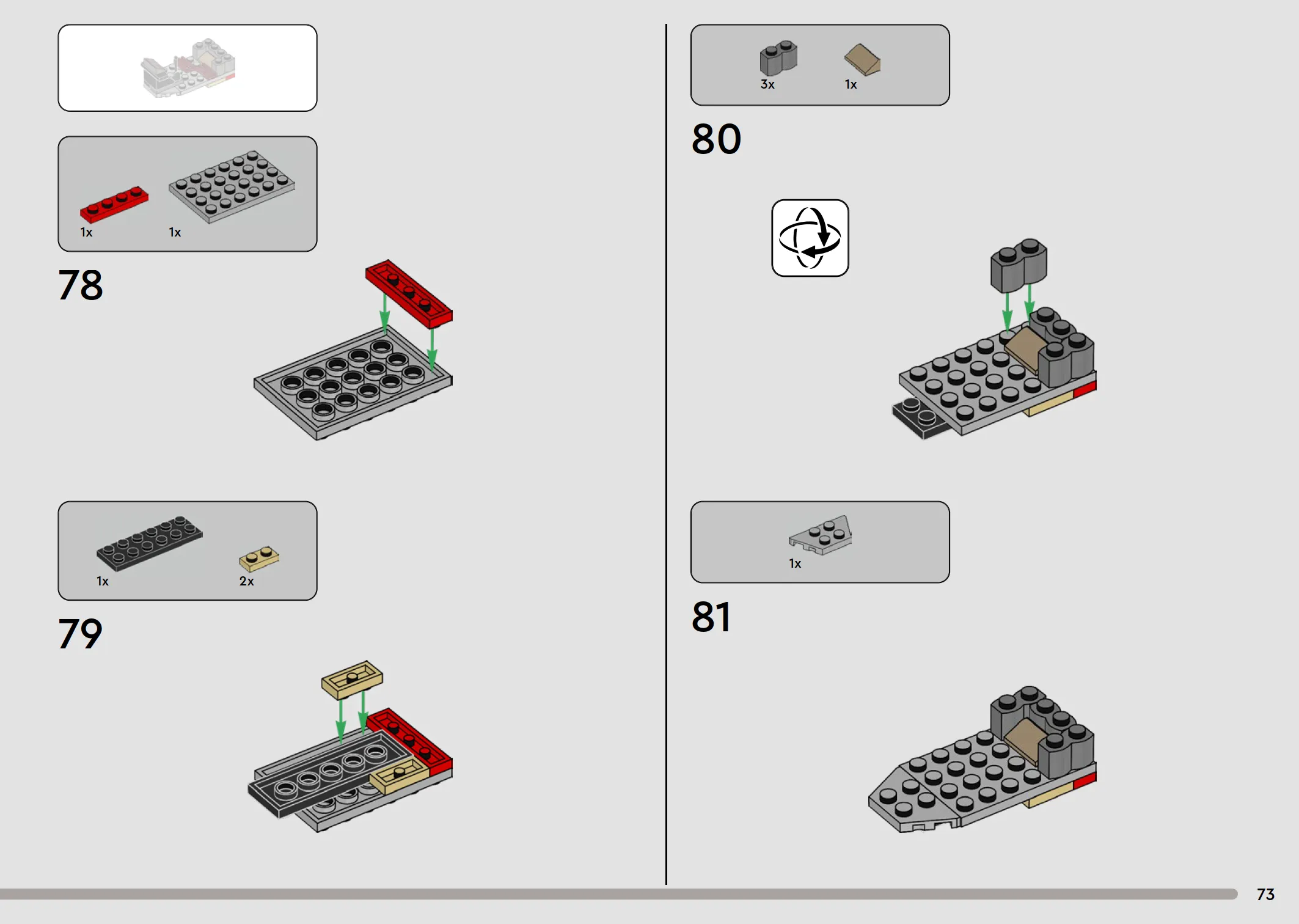 1x

1x

78

1x

2x

79

3x

1x

80

1x

81

73