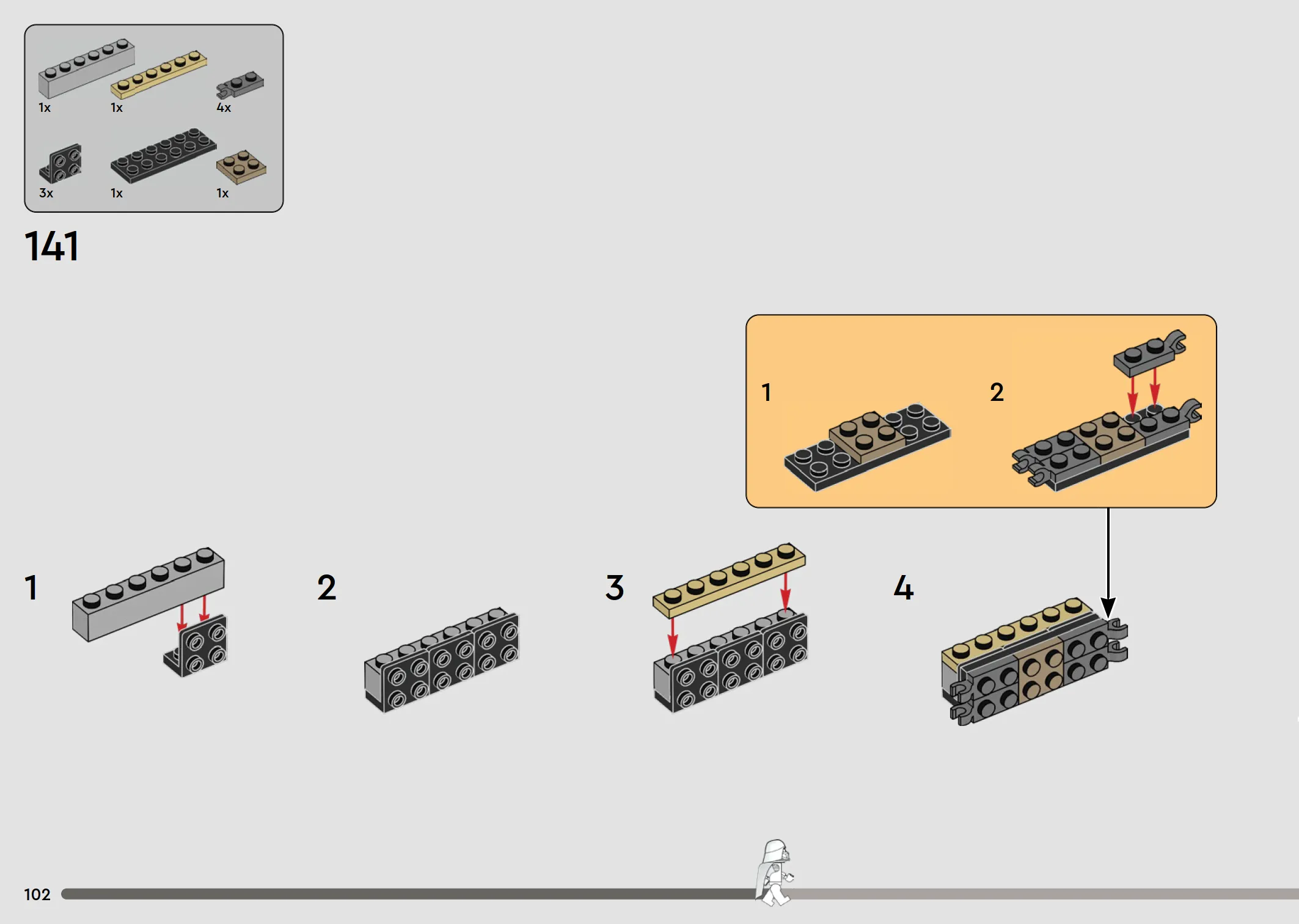 1x 1x 4x

3x 1x 1x

141

1 2

1 2 3 4

102