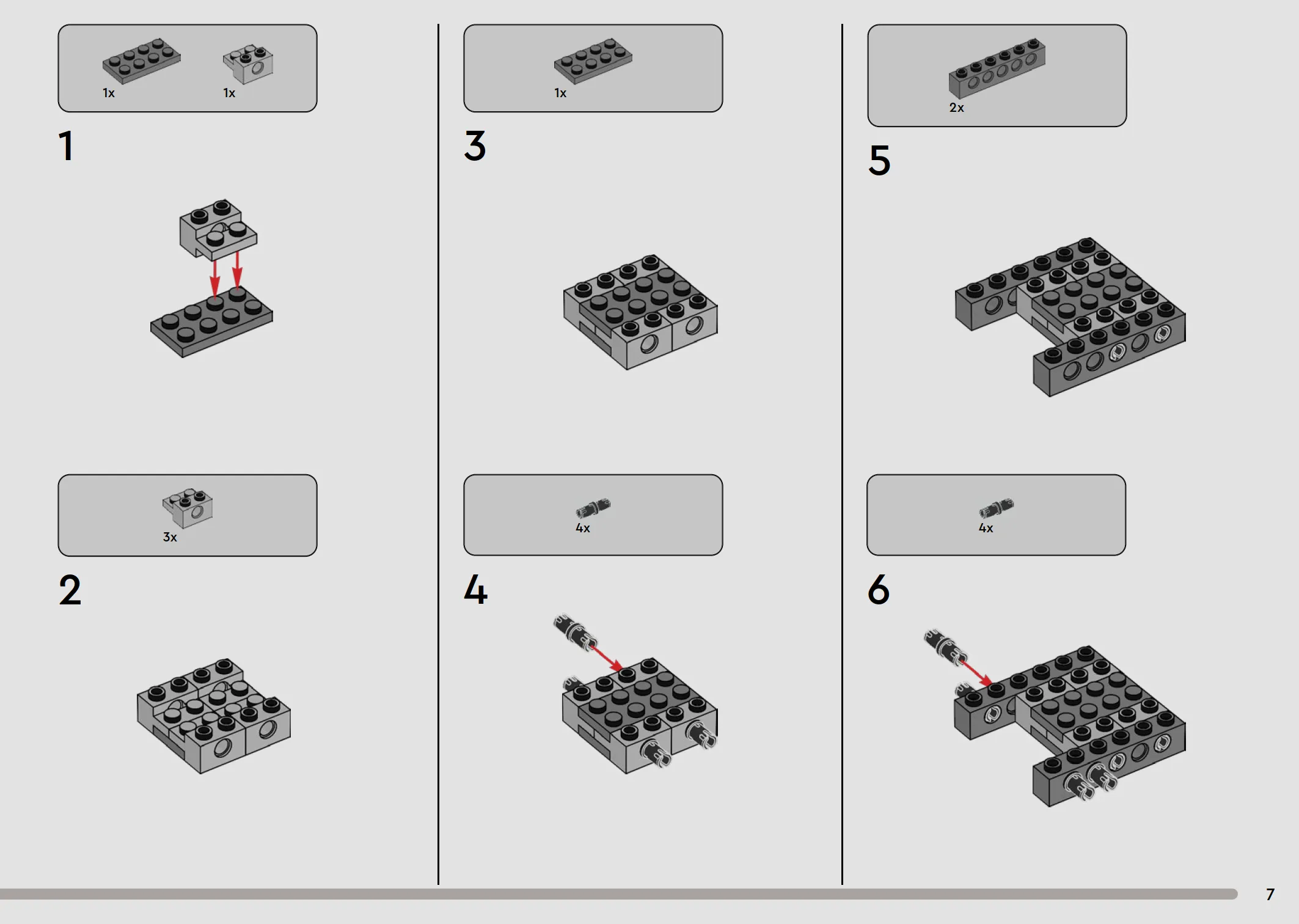 1x 1x

1

3x

2

1x

3

4x

4

2x

5

4x

6

7