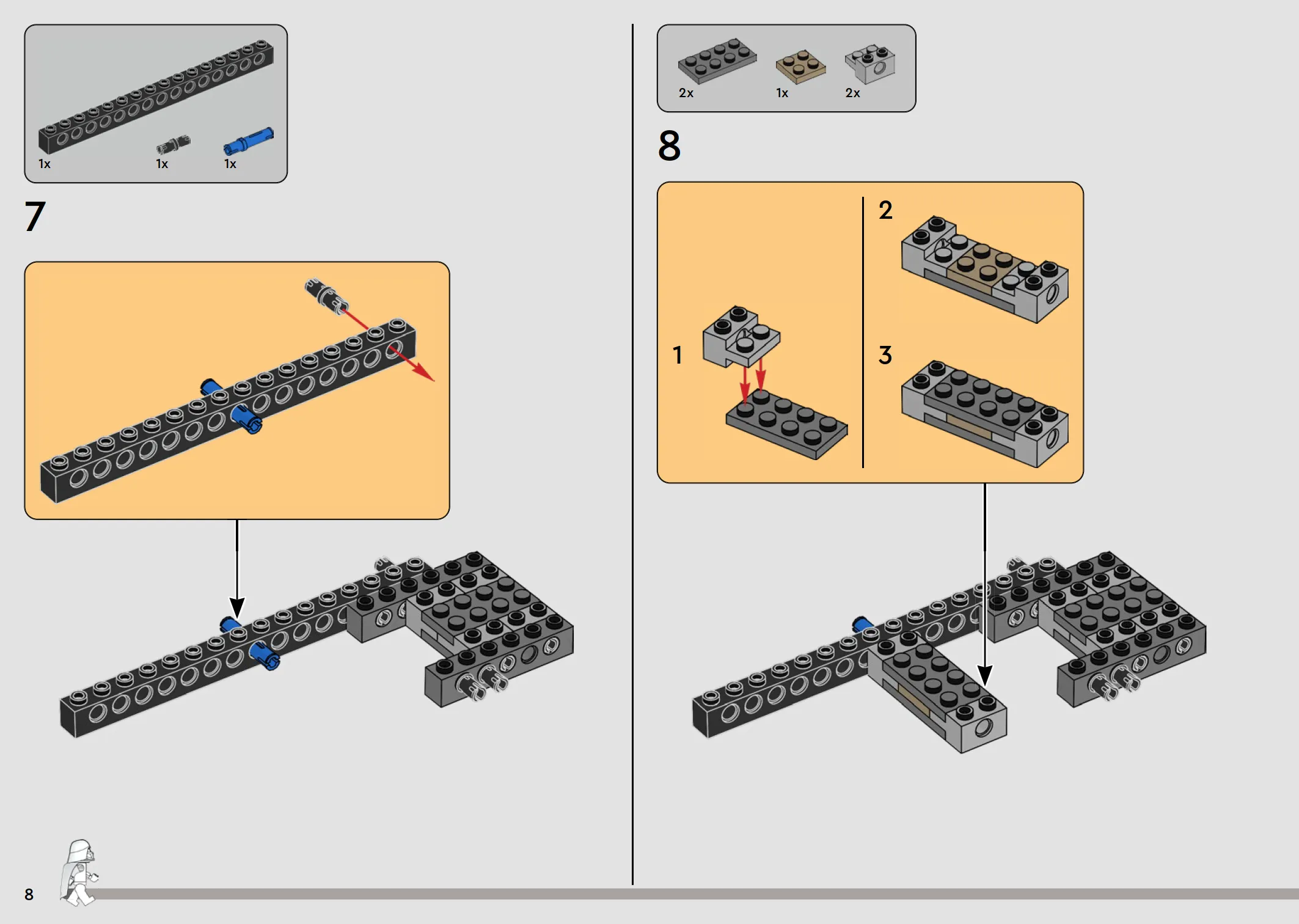 1x 1x 1x

7

2x 1x 2x

8

1

2

3

8