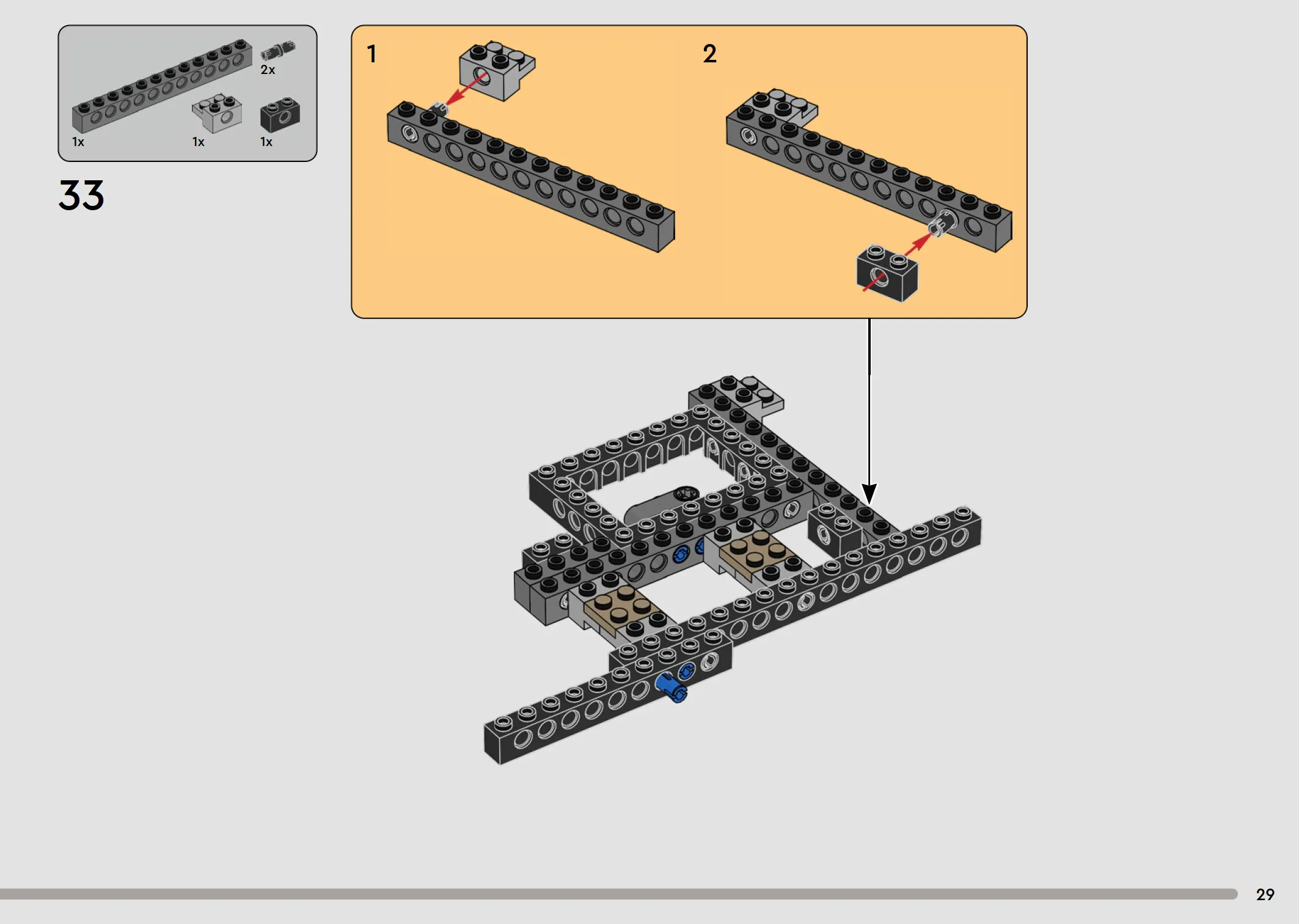 2x
1x
1x
1x

33

1

2

29