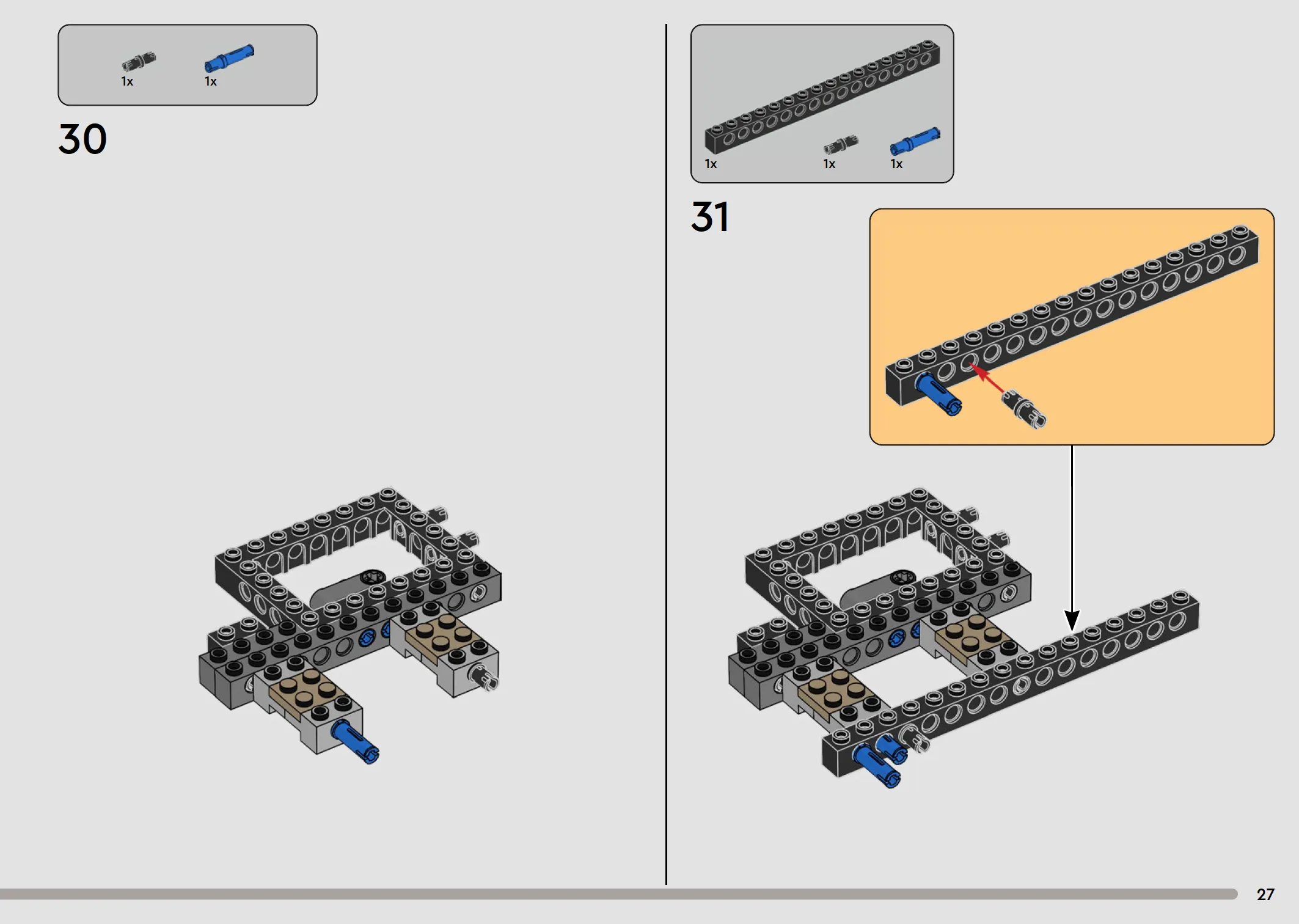 1x 1x

30

1x 1x 1x

31

27