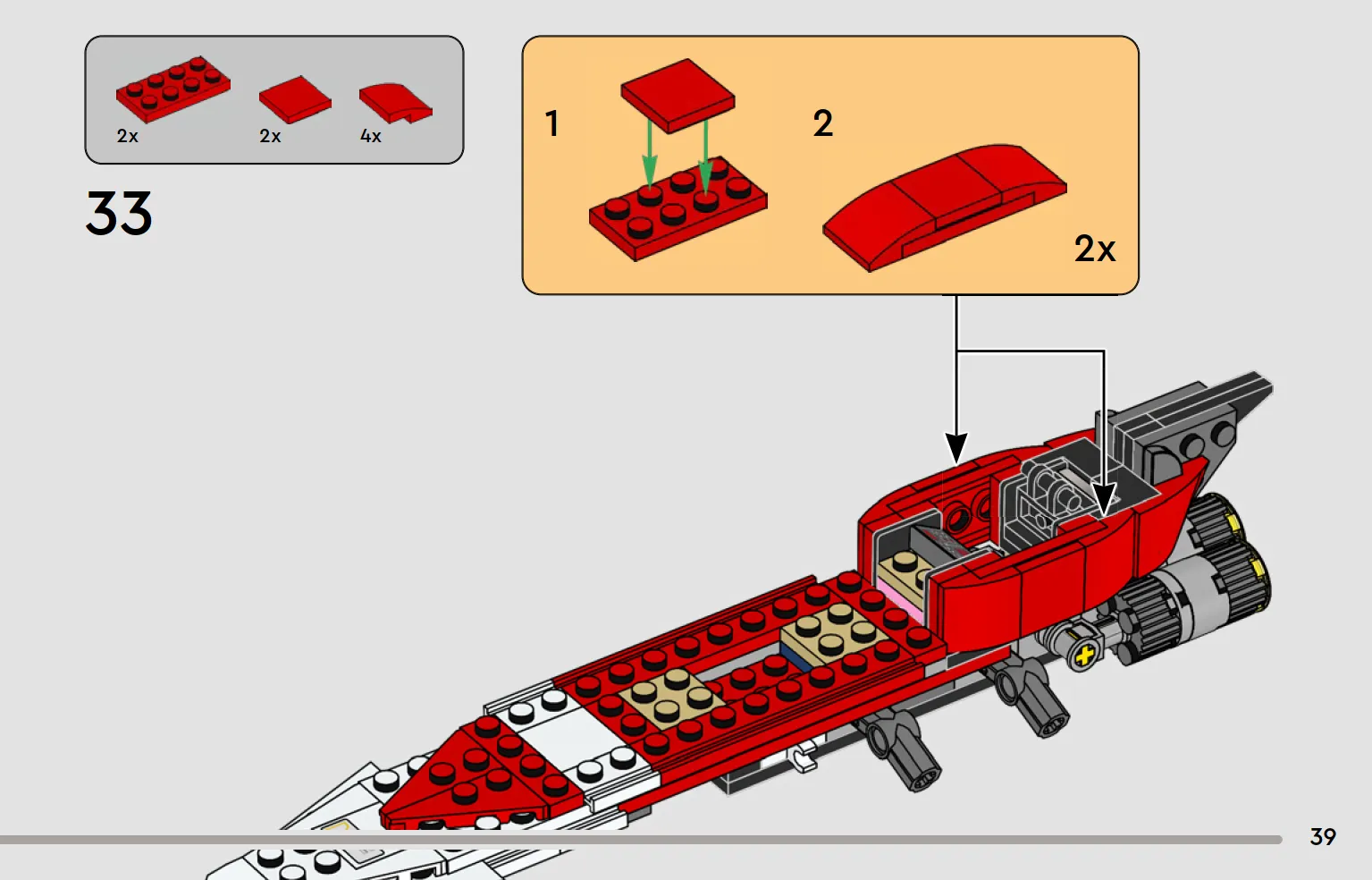 2x
2x
4x

33

1

2

2x

39