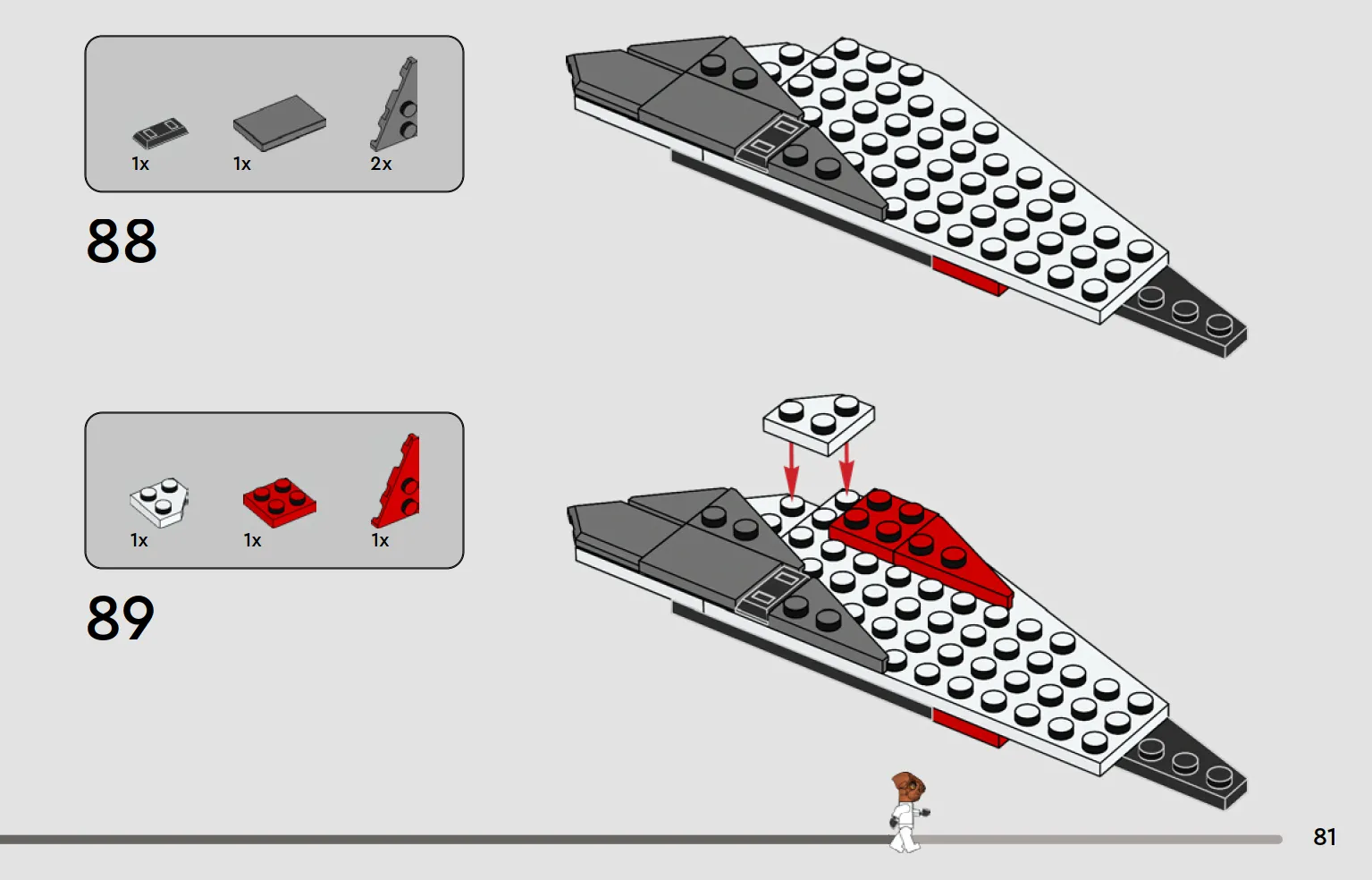 1x
1x
2x

88

1x
1x
1x

89

81