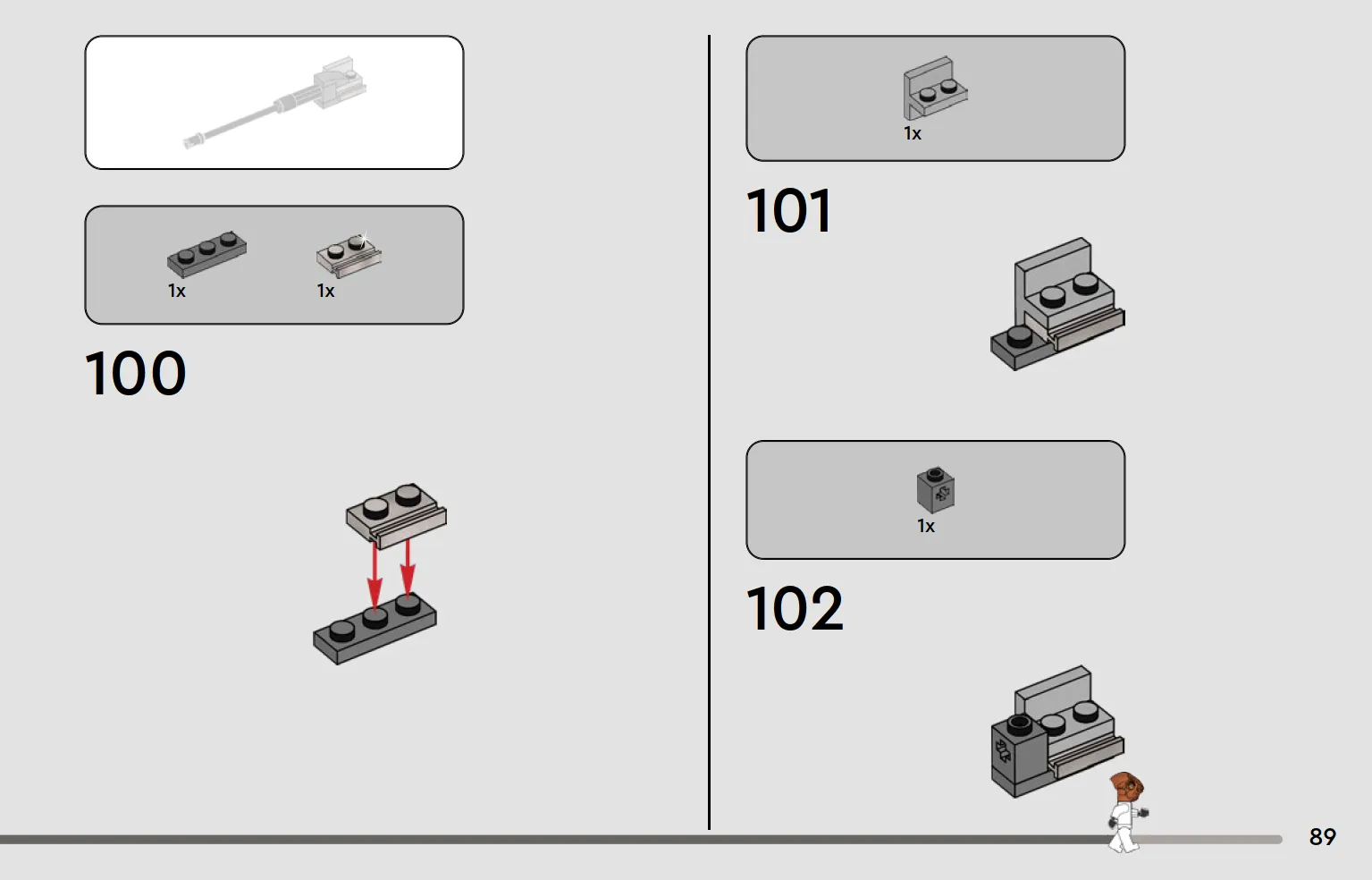 1x 1x

100

1x

101

1x

102

89