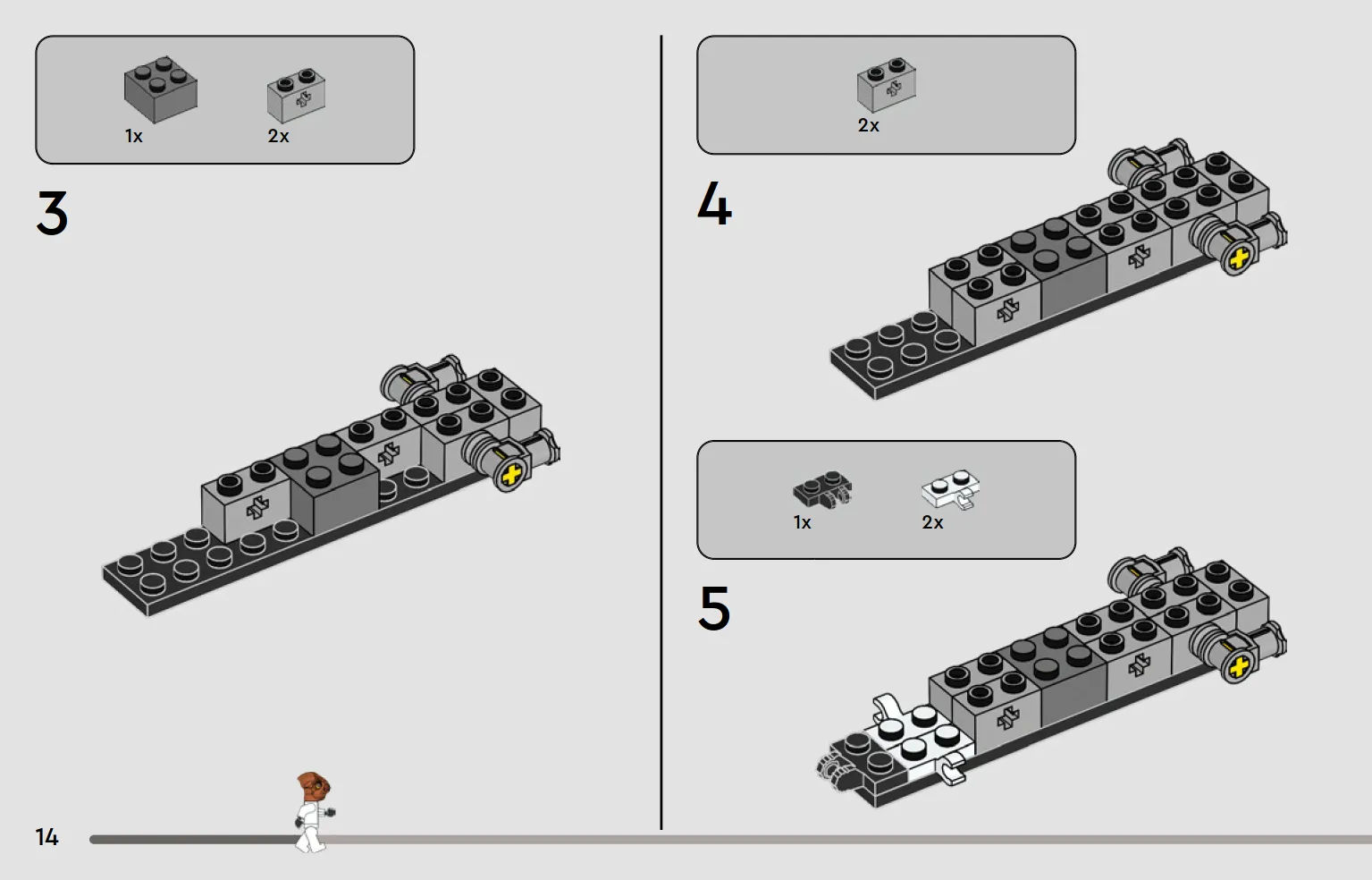 1x
2x

3

2x

4

1x
2x

5

14