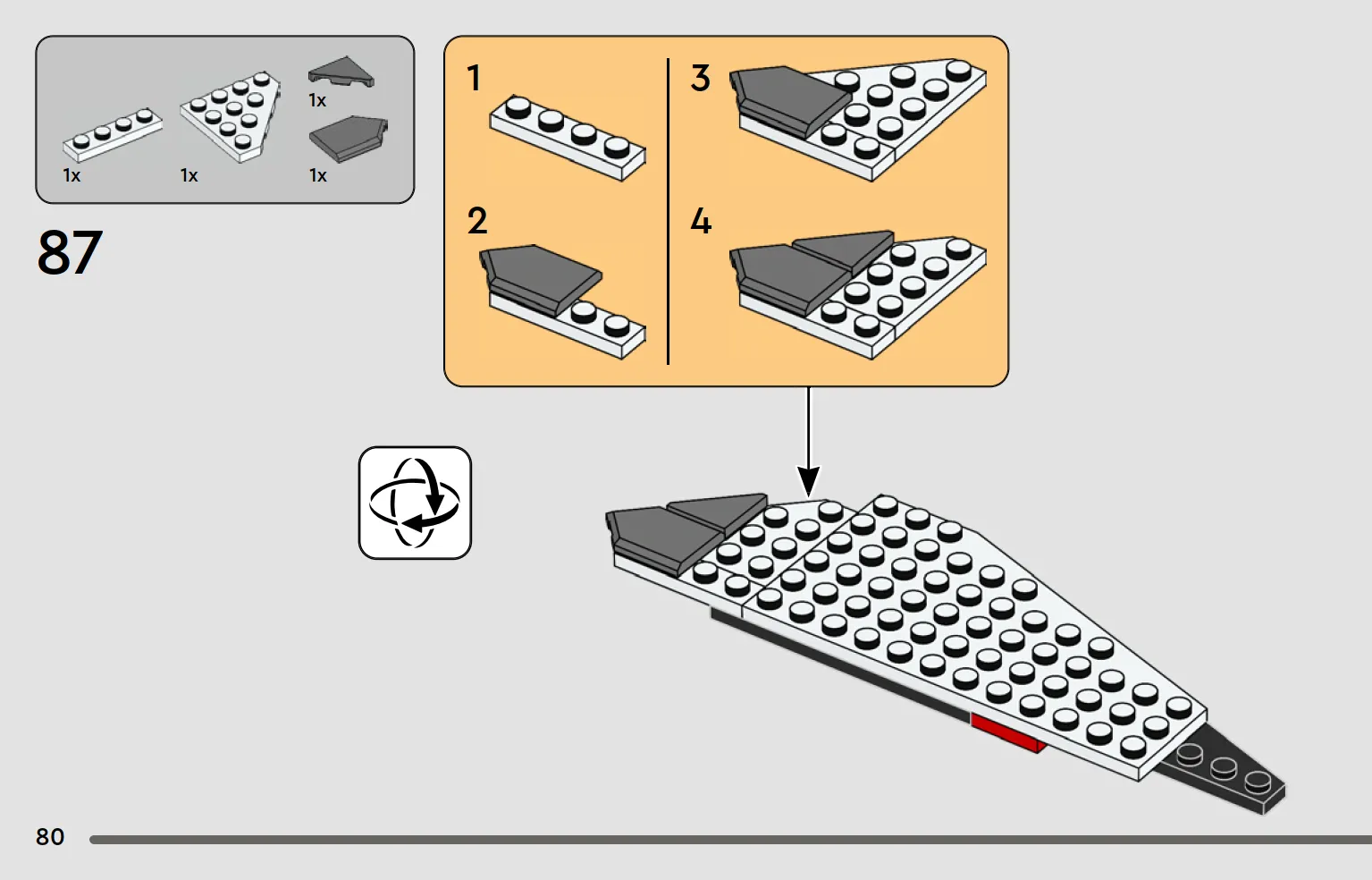 1x
1x
1x
1x

87

1
2
3
4

80