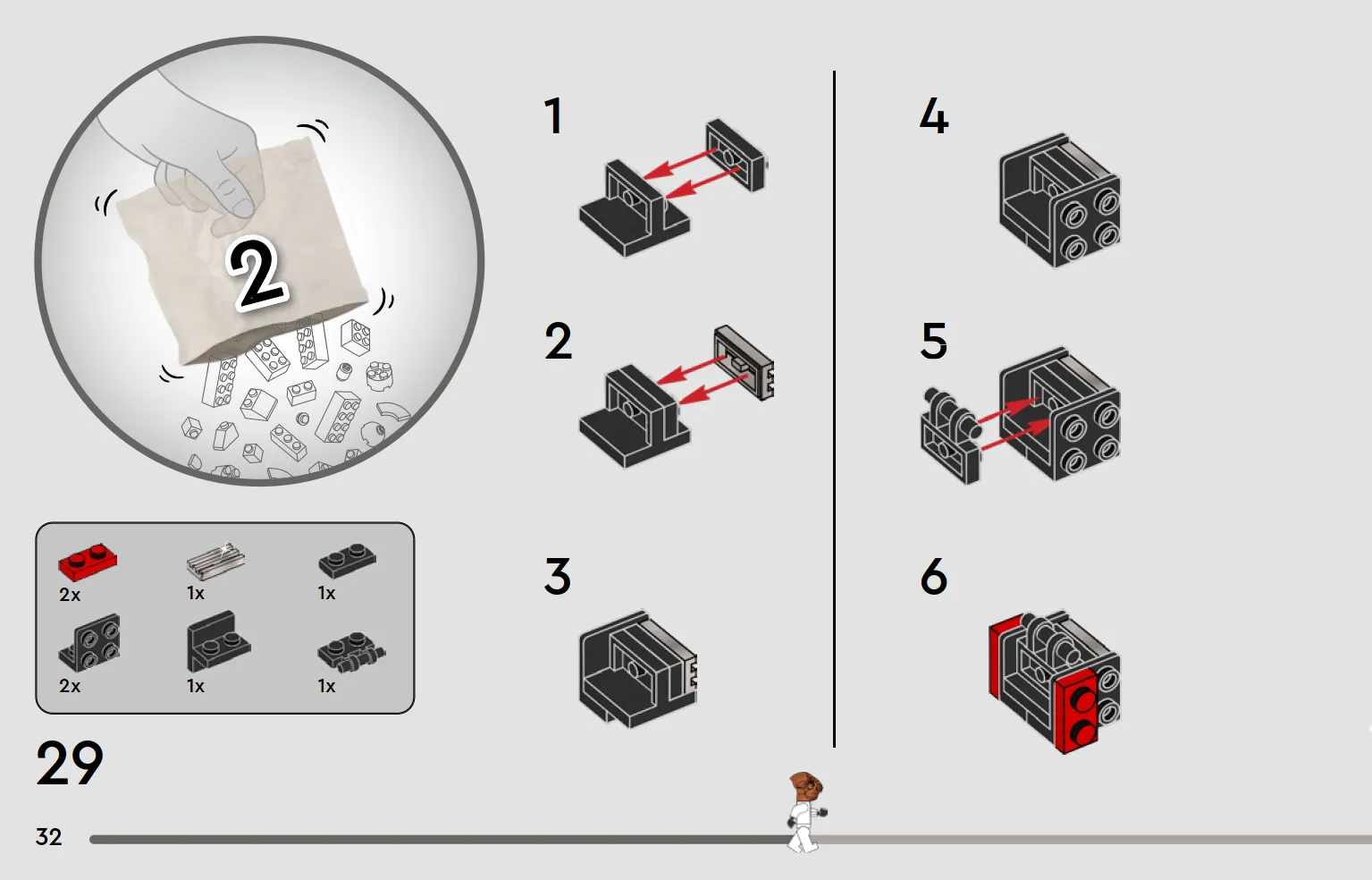 2

2x
1x
1x
2x
1x
1x

29

1
2
3
4
5
6

32