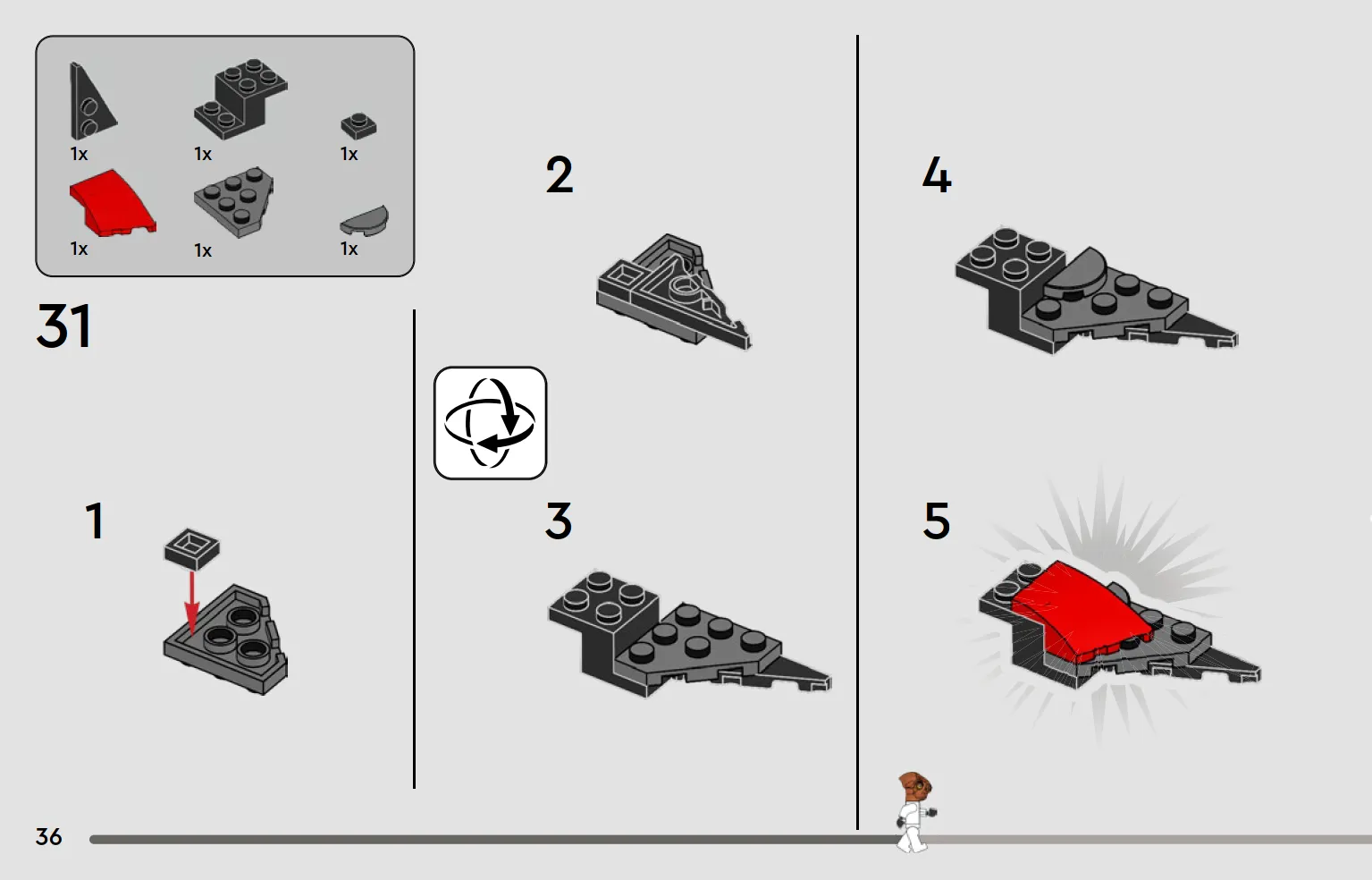 1x
1x
1x
1x
1x
1x

31

1

2

3

4

5

36