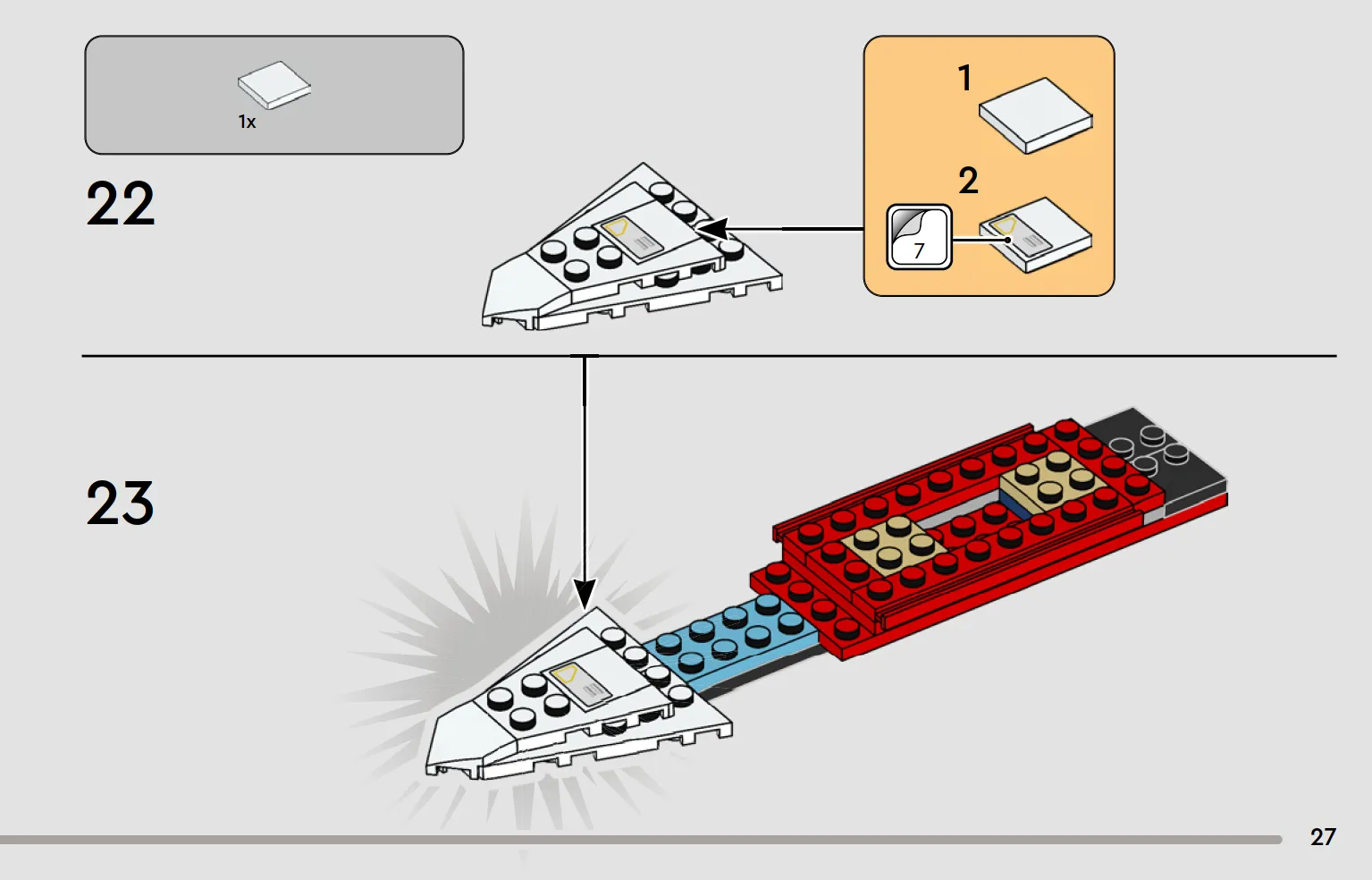 1x

22

1

2

7

23

27