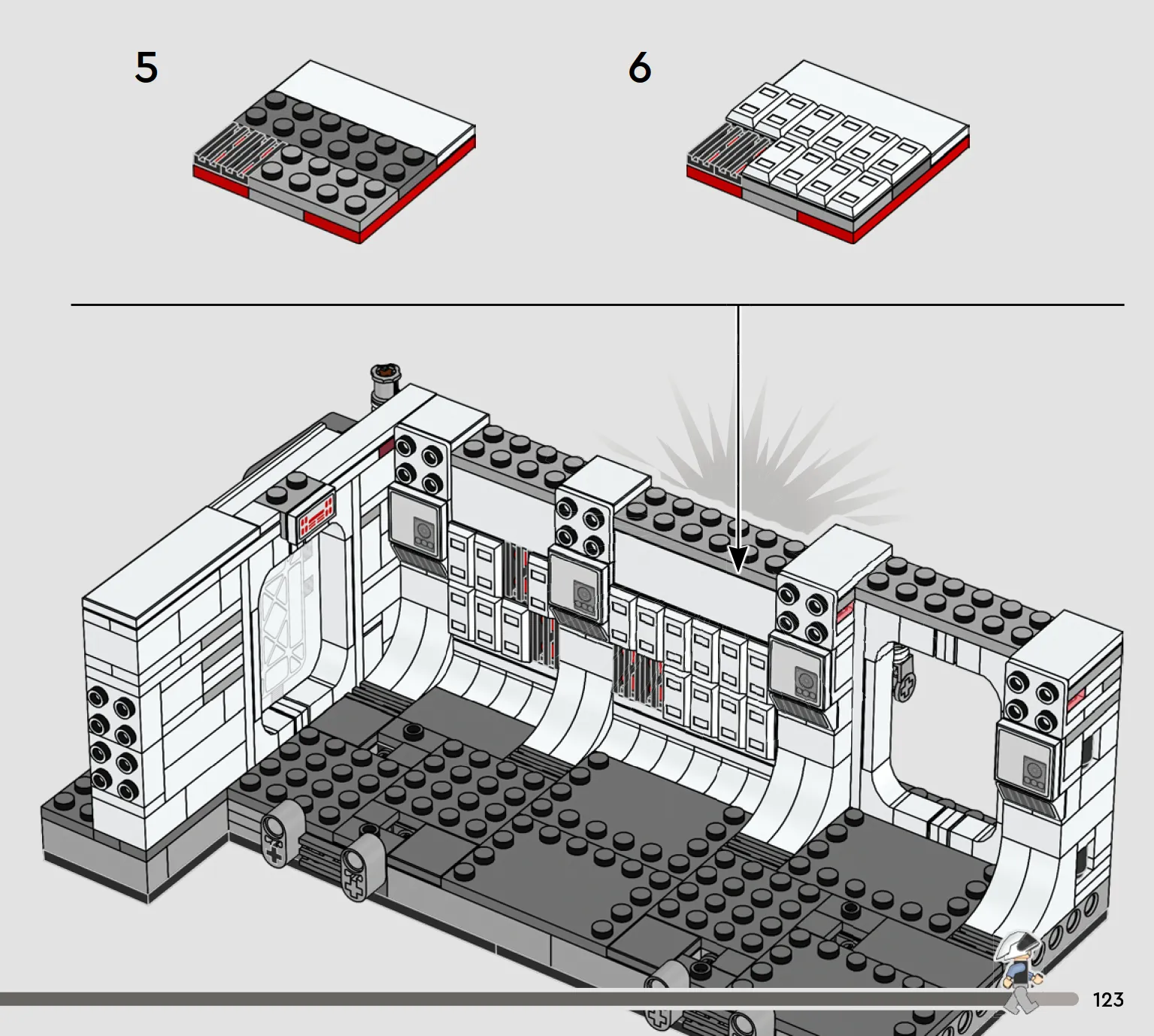 5

6

123