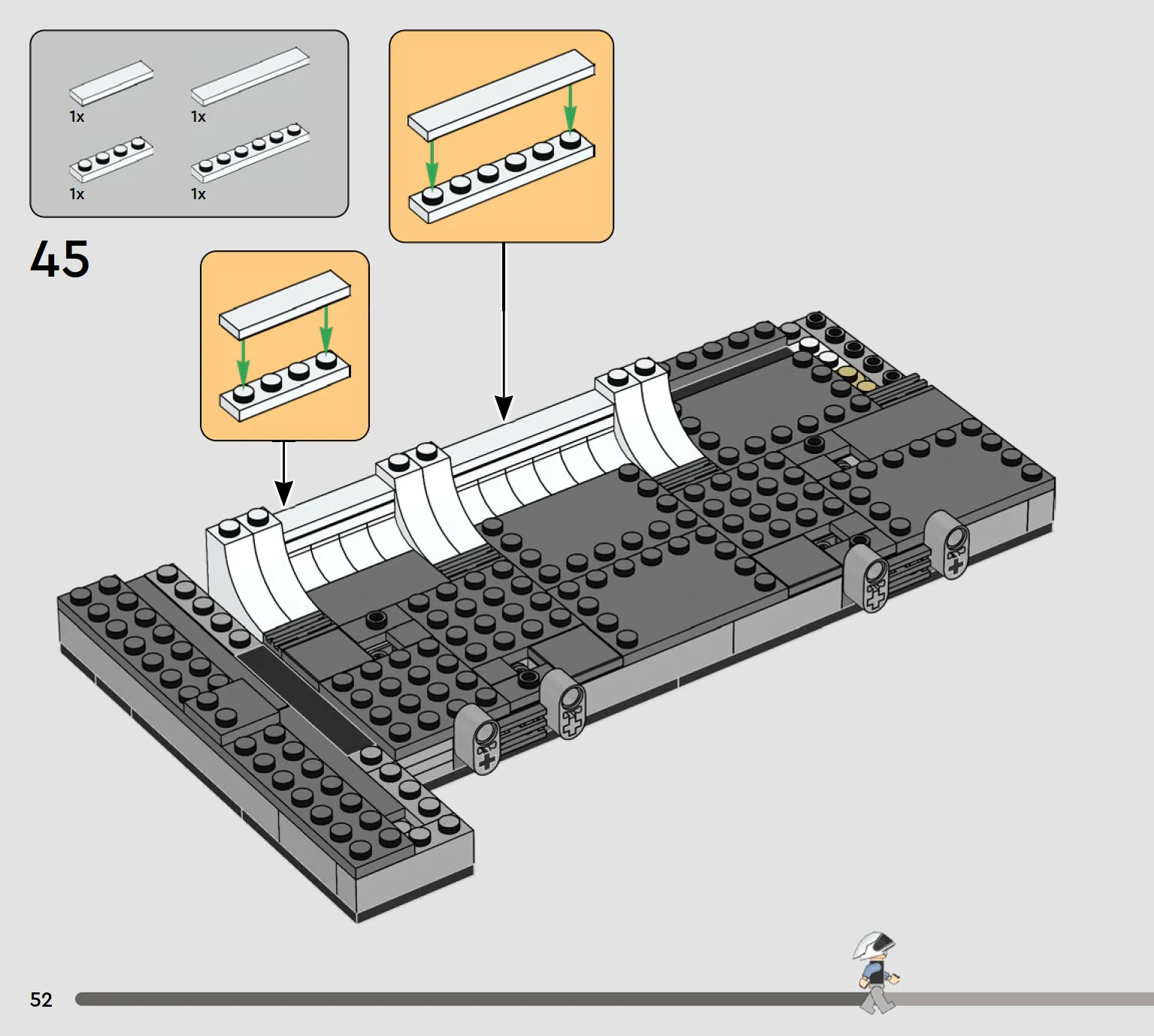 1x
1x
1x
1x

45

52