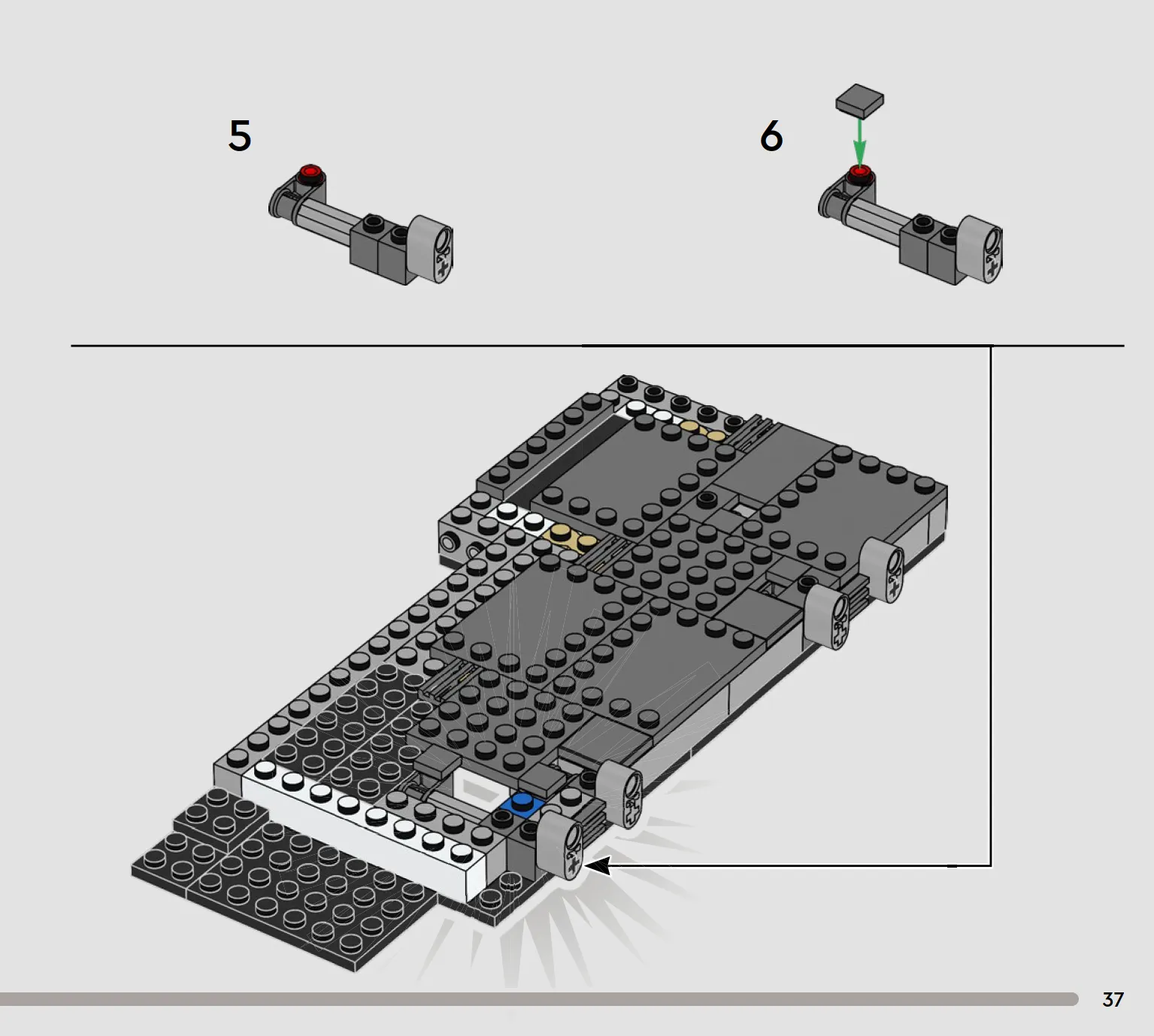 5

6

37