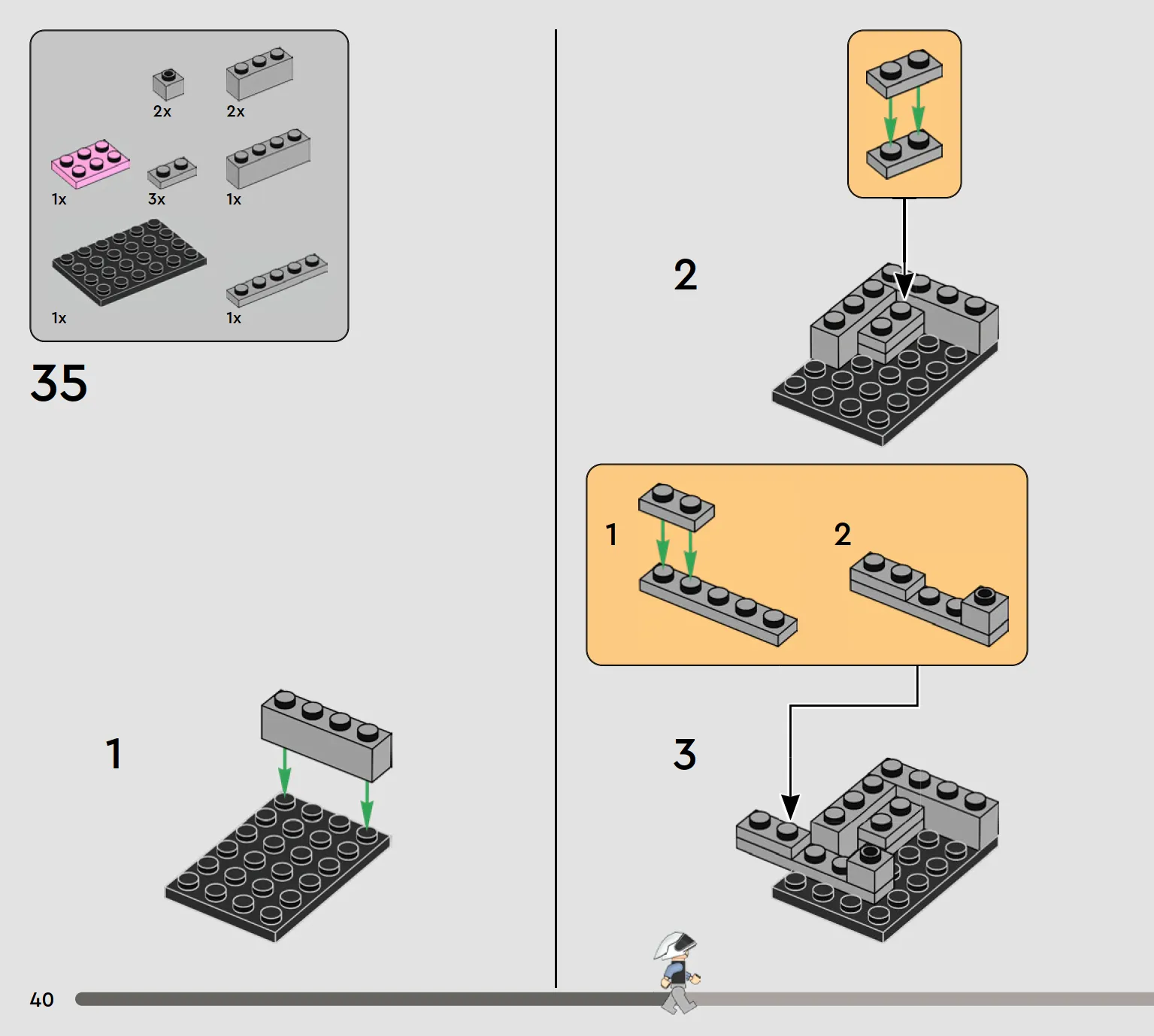 2x
2x
1x
3x
1x
1x
1x

35

1

2

1
2

3

40