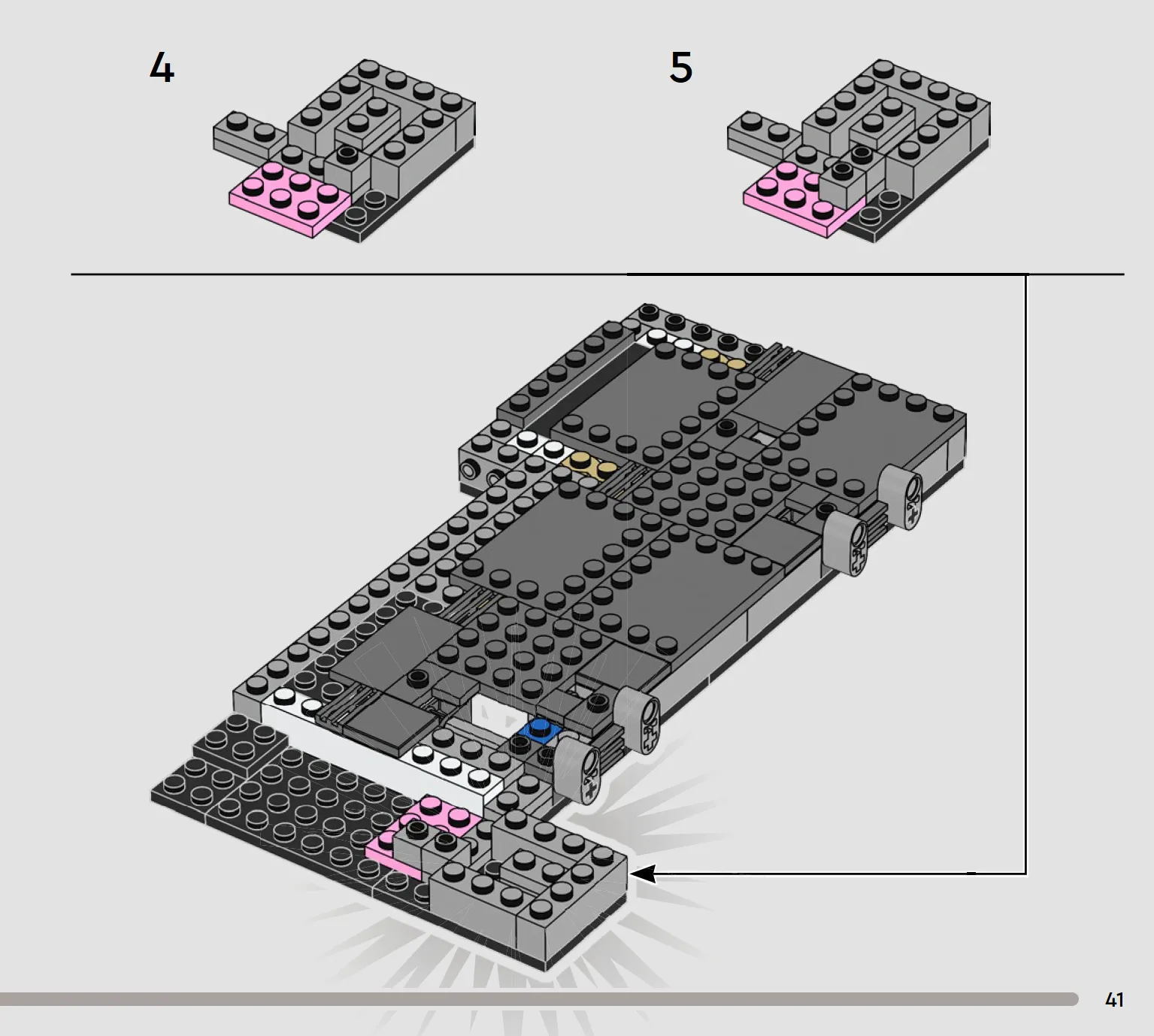 4

5

41