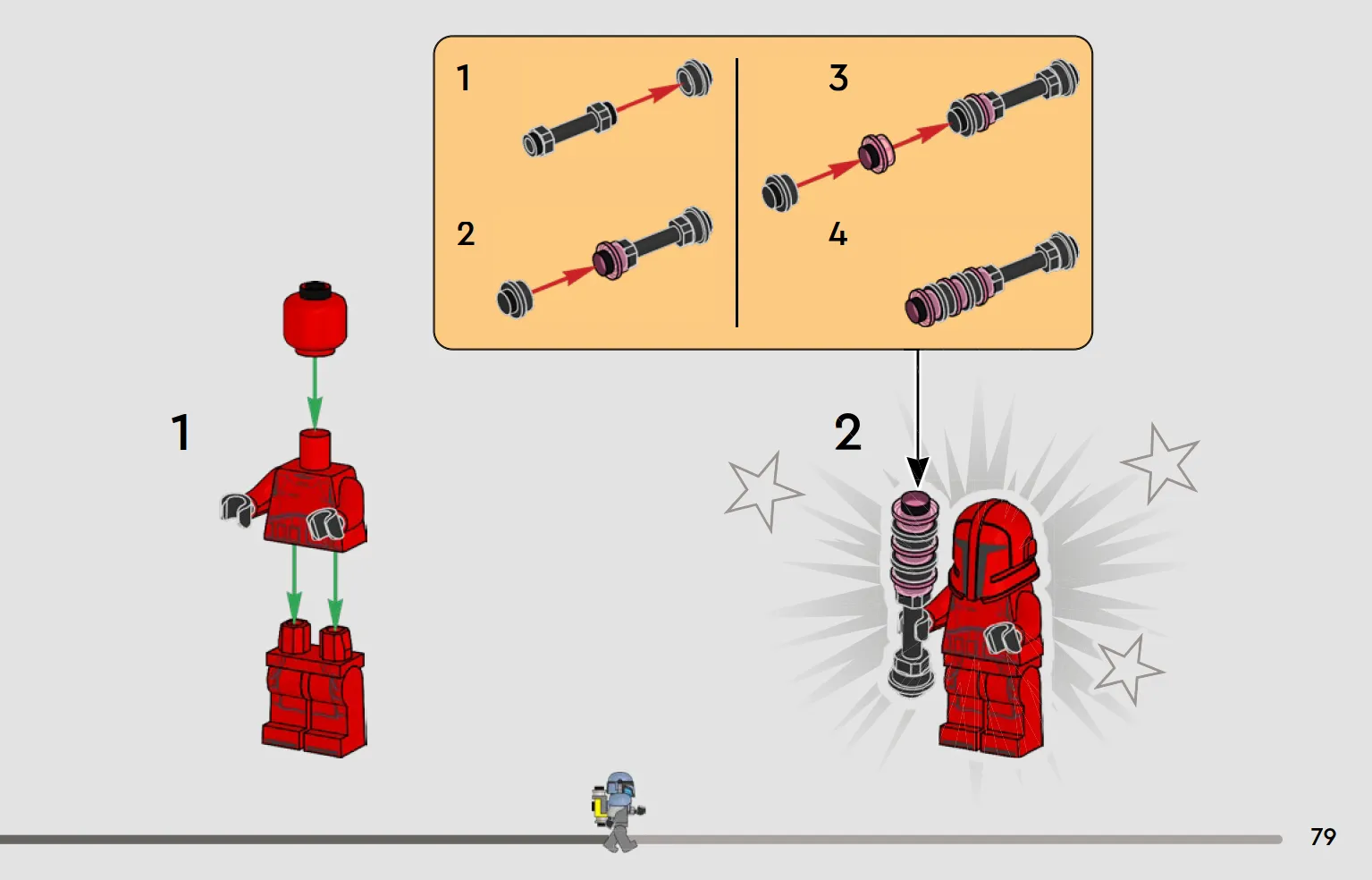 1

2

3

4

1

2

79