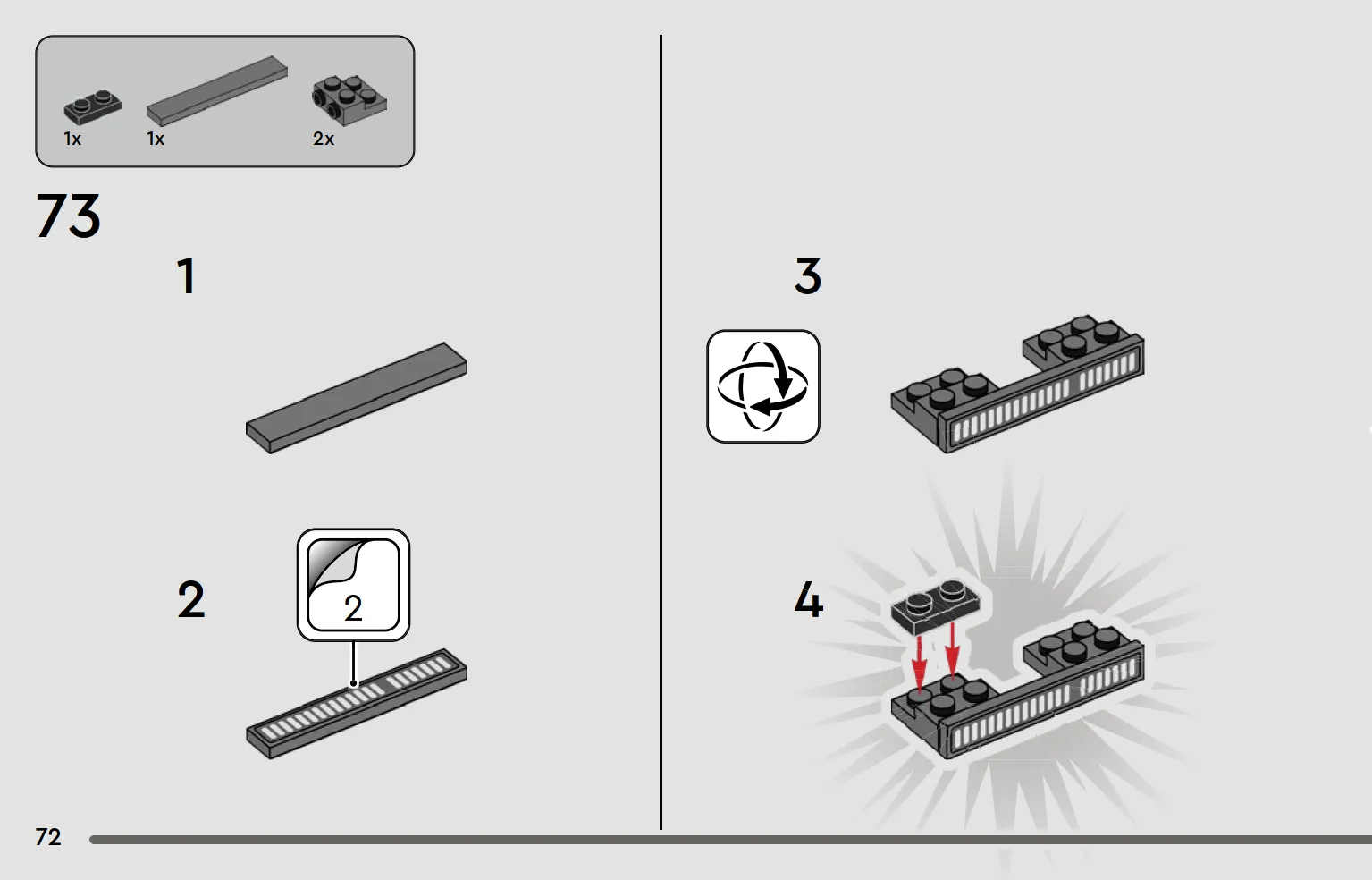 1x 1x 2x

73

1

2

2

3

4

72