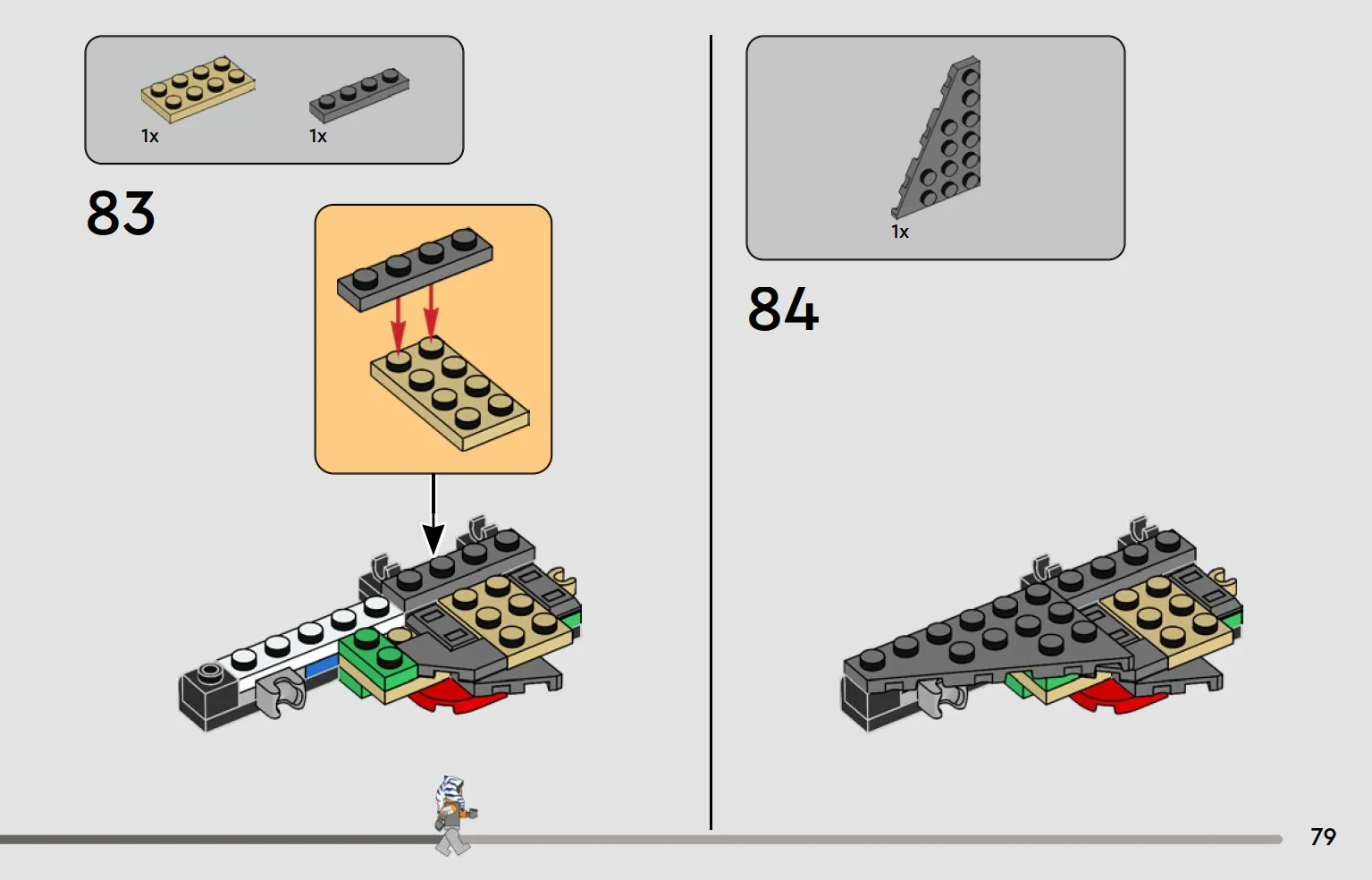 1x

1x

83

1x

84

79