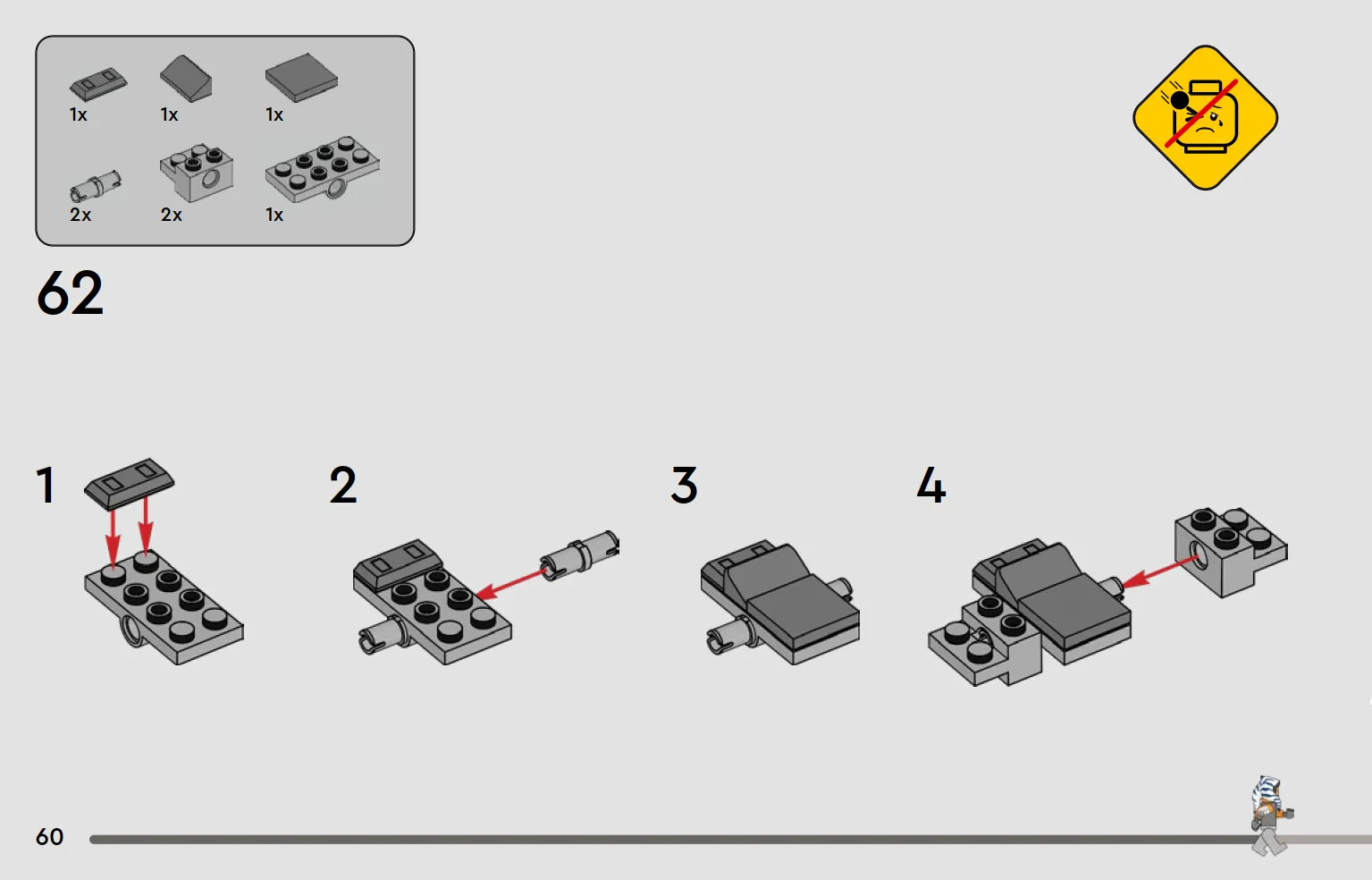 1x 1x 1x
2x 2x 1x

62

1

2

3

4

60