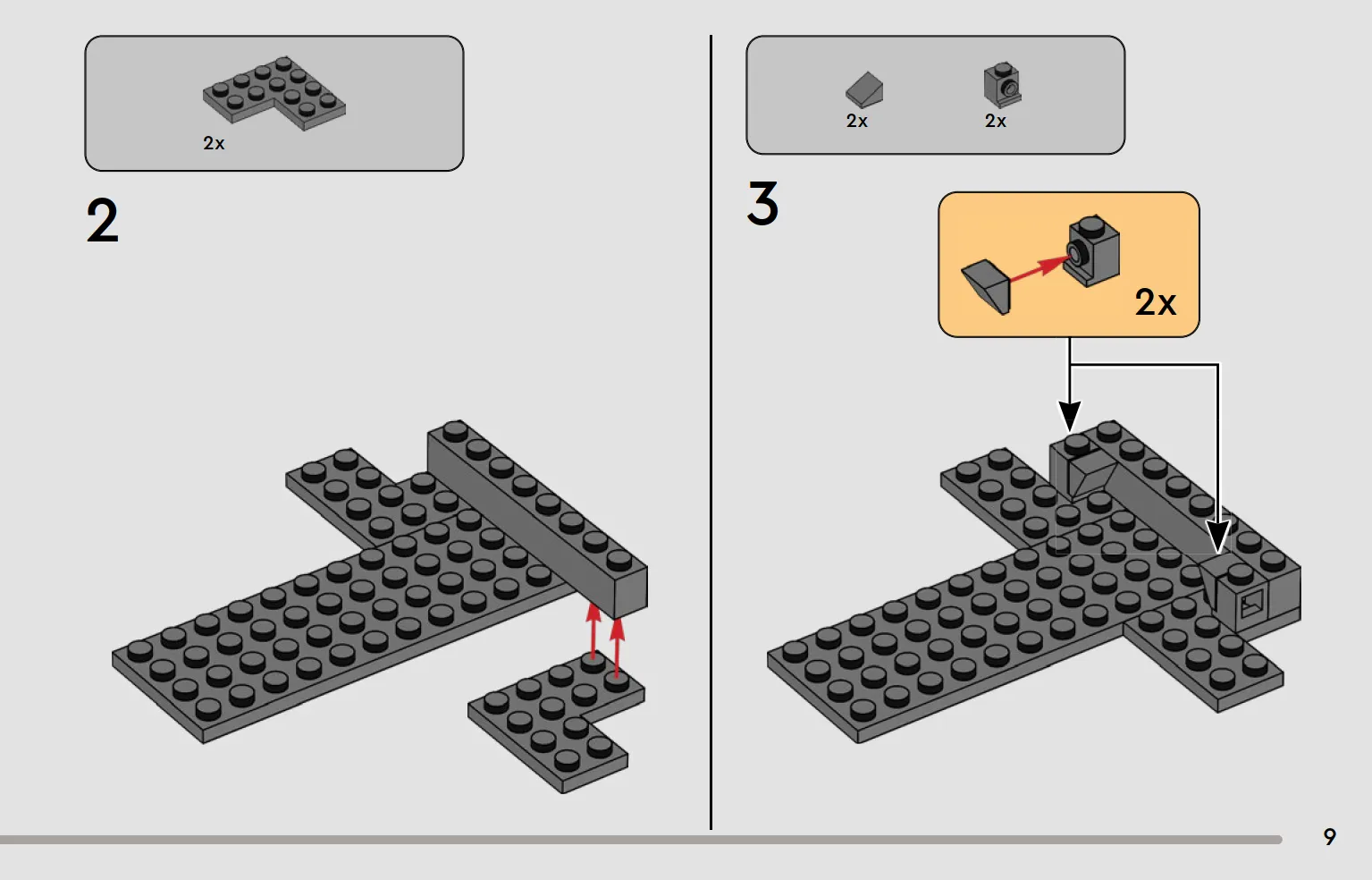 2x

2

2x 2x

3

2x

9