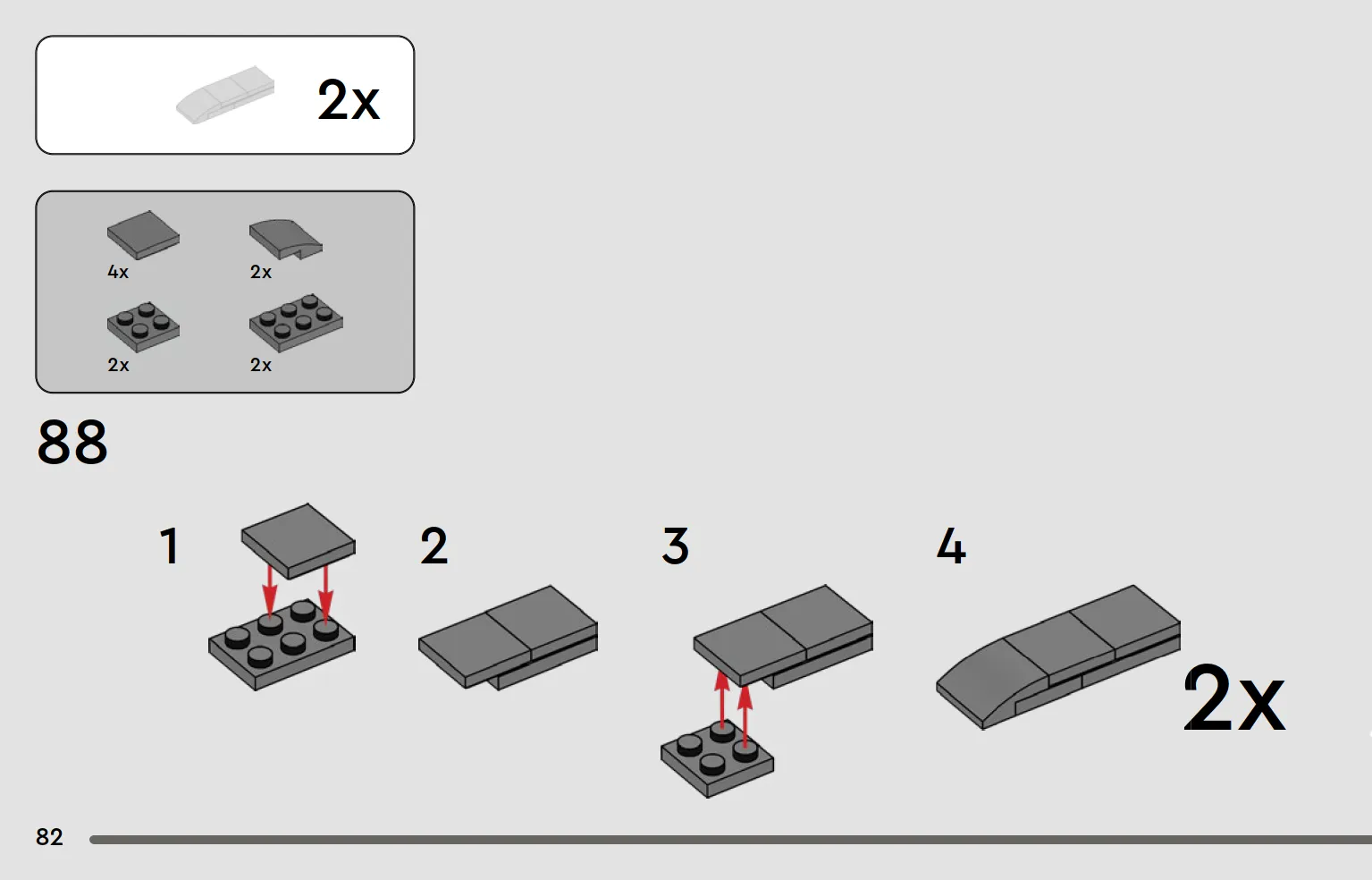 2x

4x
2x
2x
2x

88

1

2

3

4

2x

82