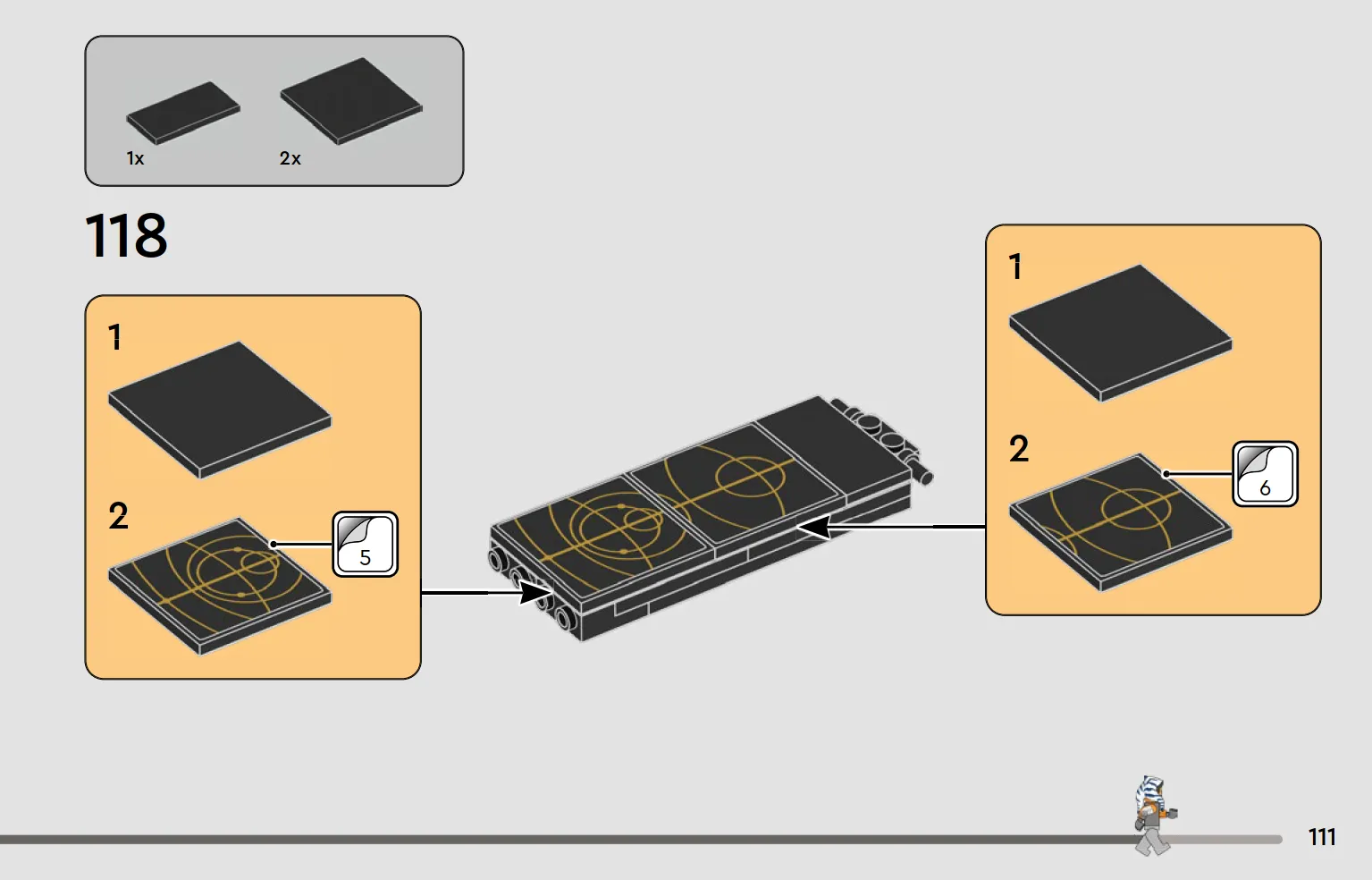 1x 2x

118

1

2

5

1

2

6

111