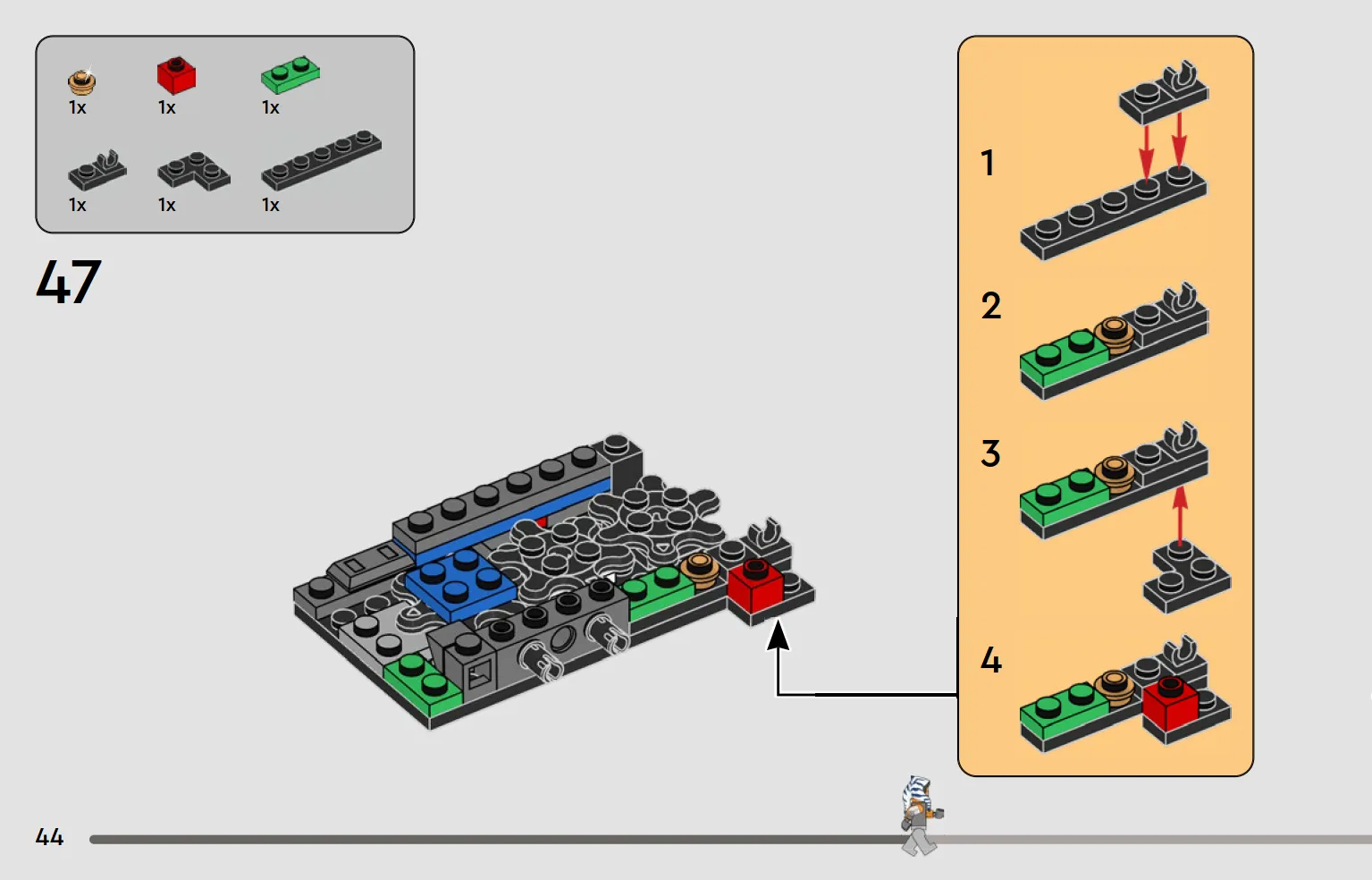 1x 1x 1x
1x 1x 1x

47

1

2

3

4

44