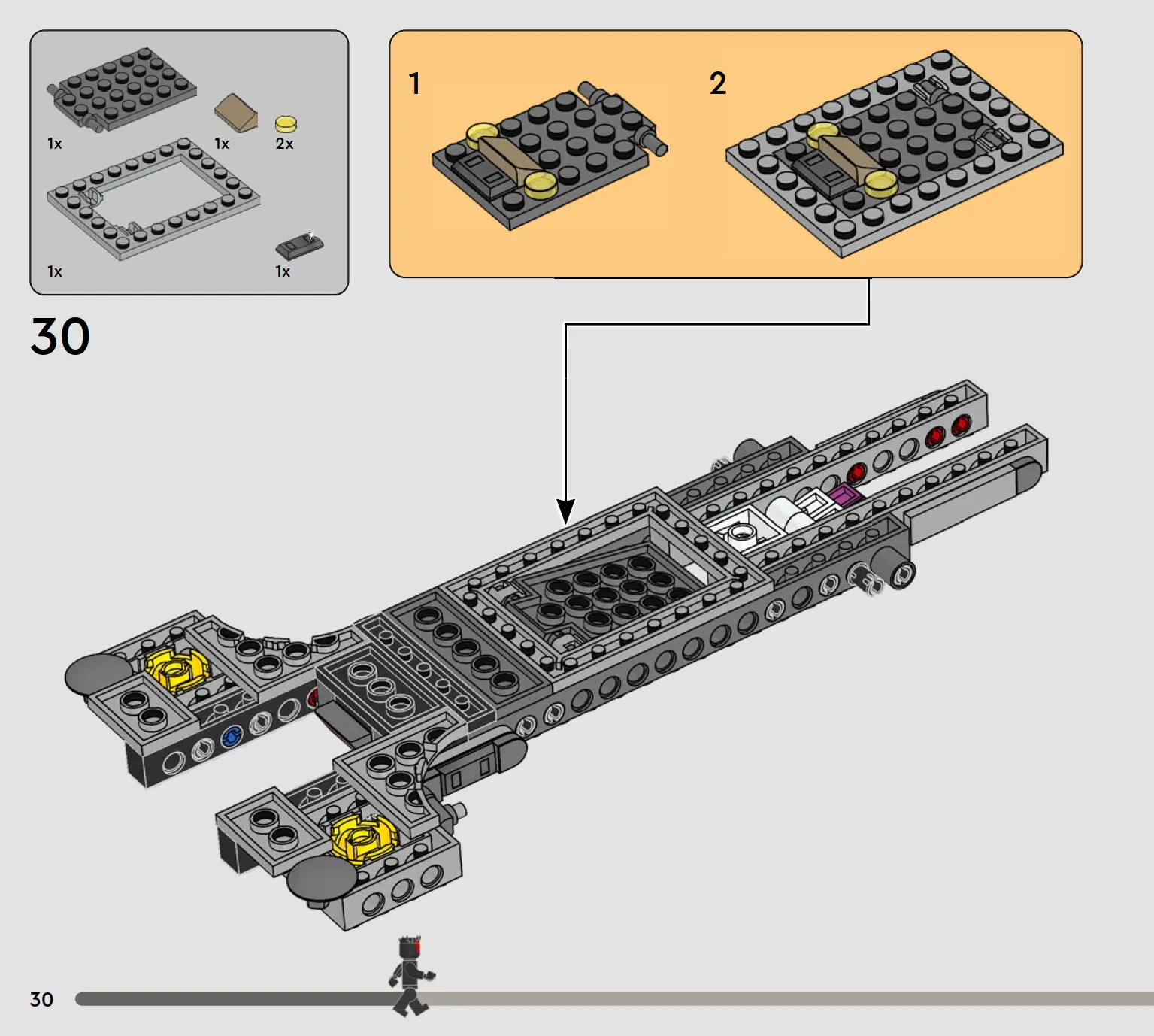 1x
1x
2x
1x
1x

1
2

30

30