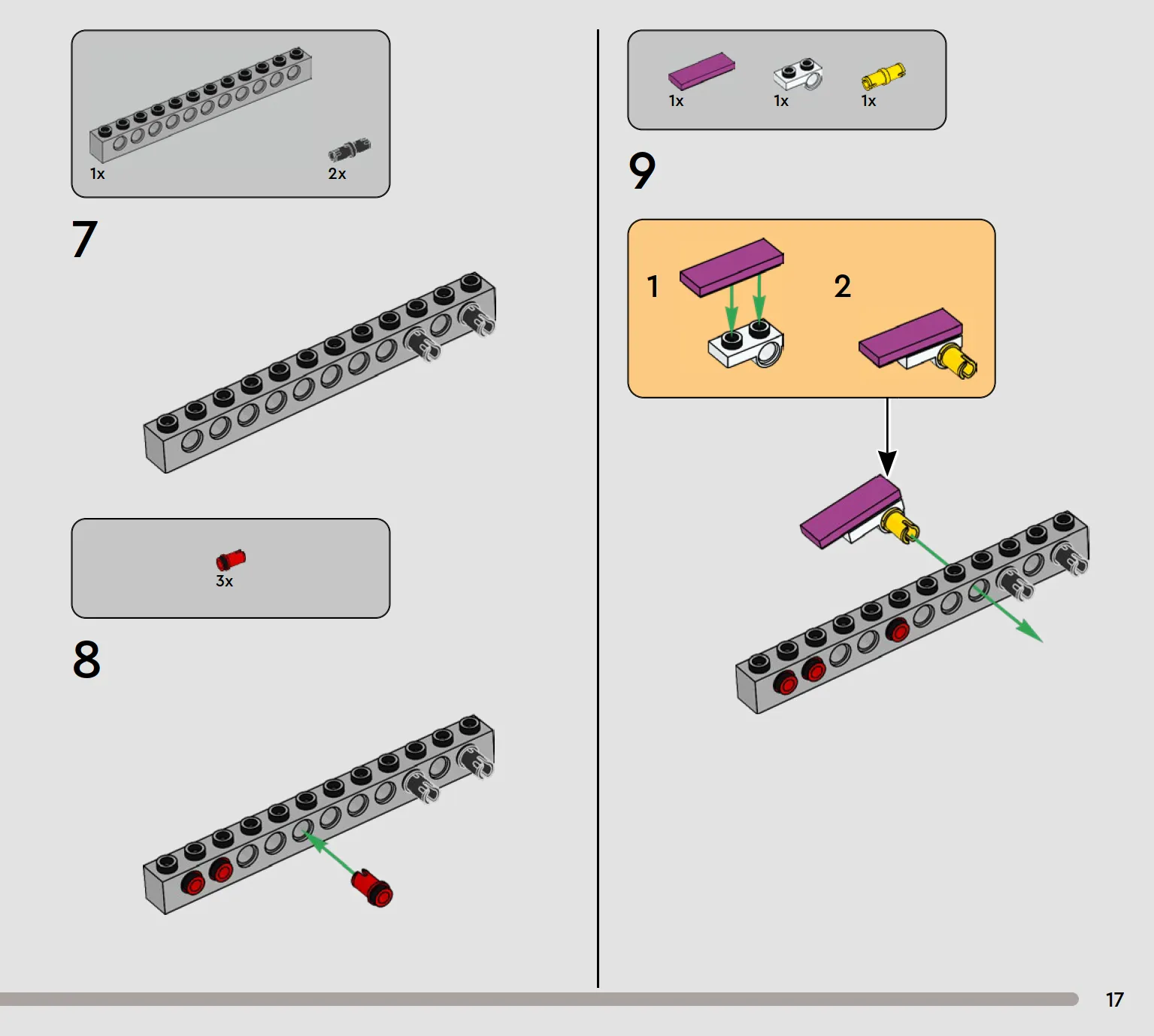 1x
2x

7

3x

8

1x
1x
1x

9

1
2

17