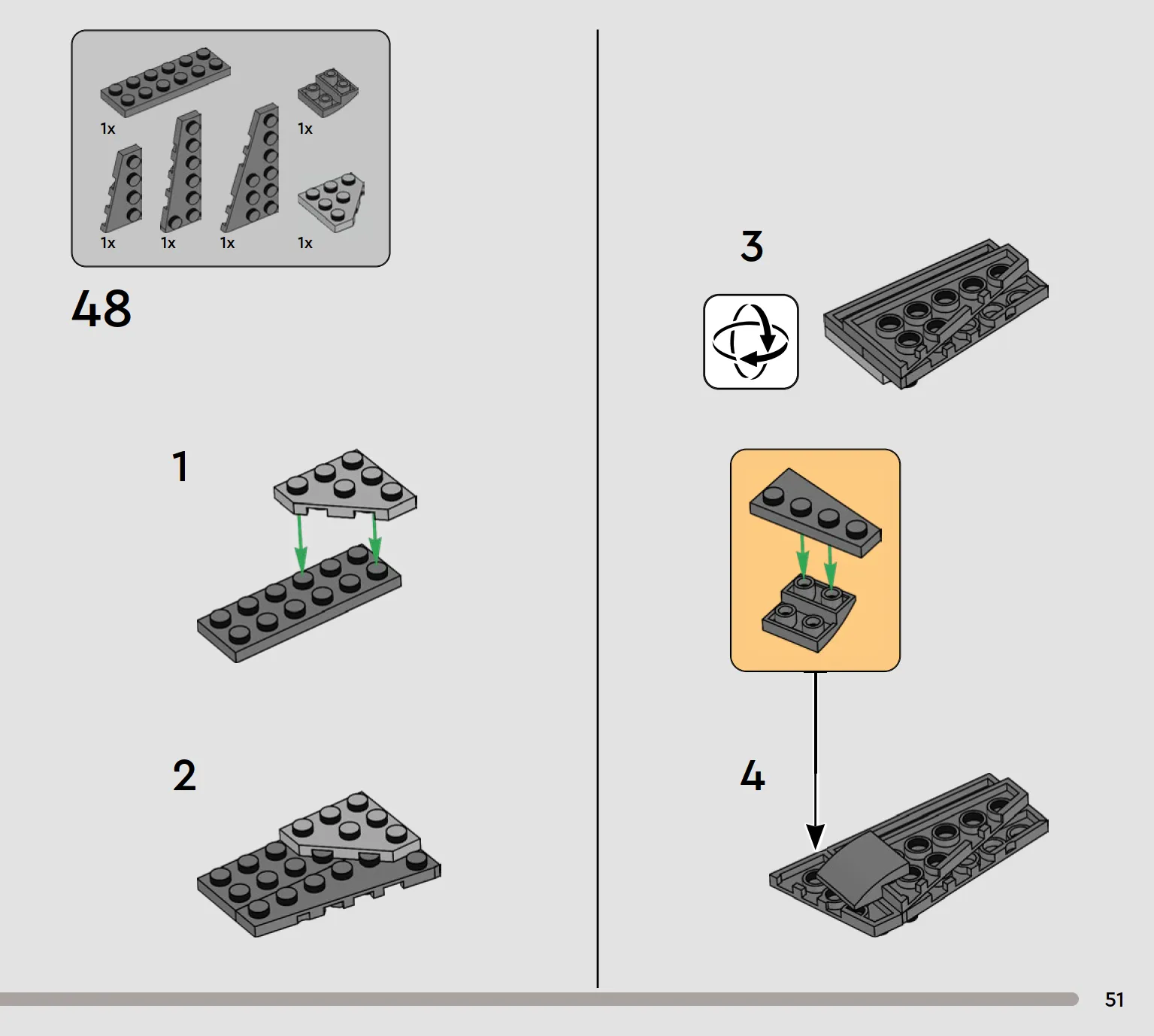 1x
1x
1x 1x 1x 1x

48

1

2

3

4

51