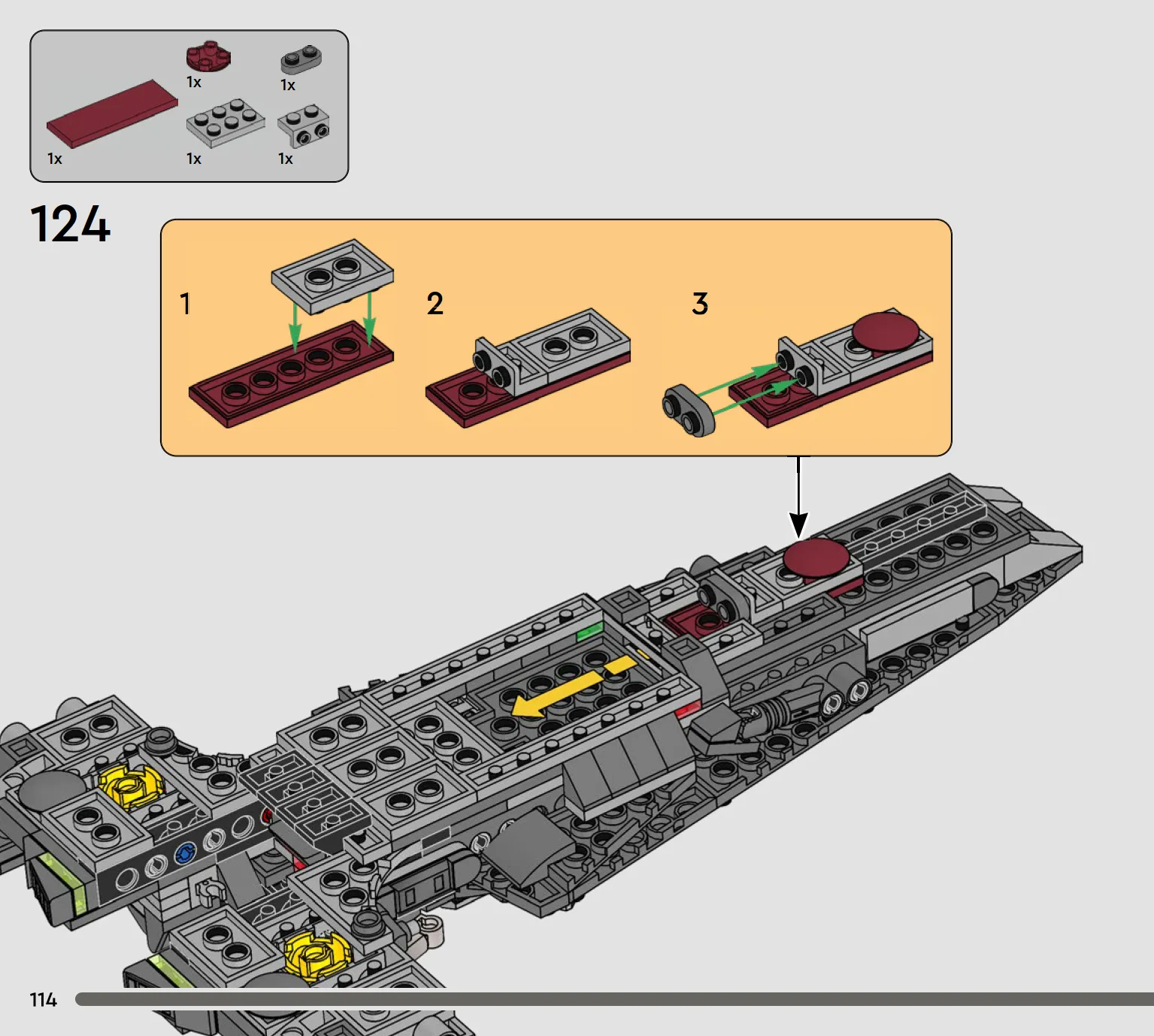 1x
1x
1x
1x
1x

124

1
2
3

114