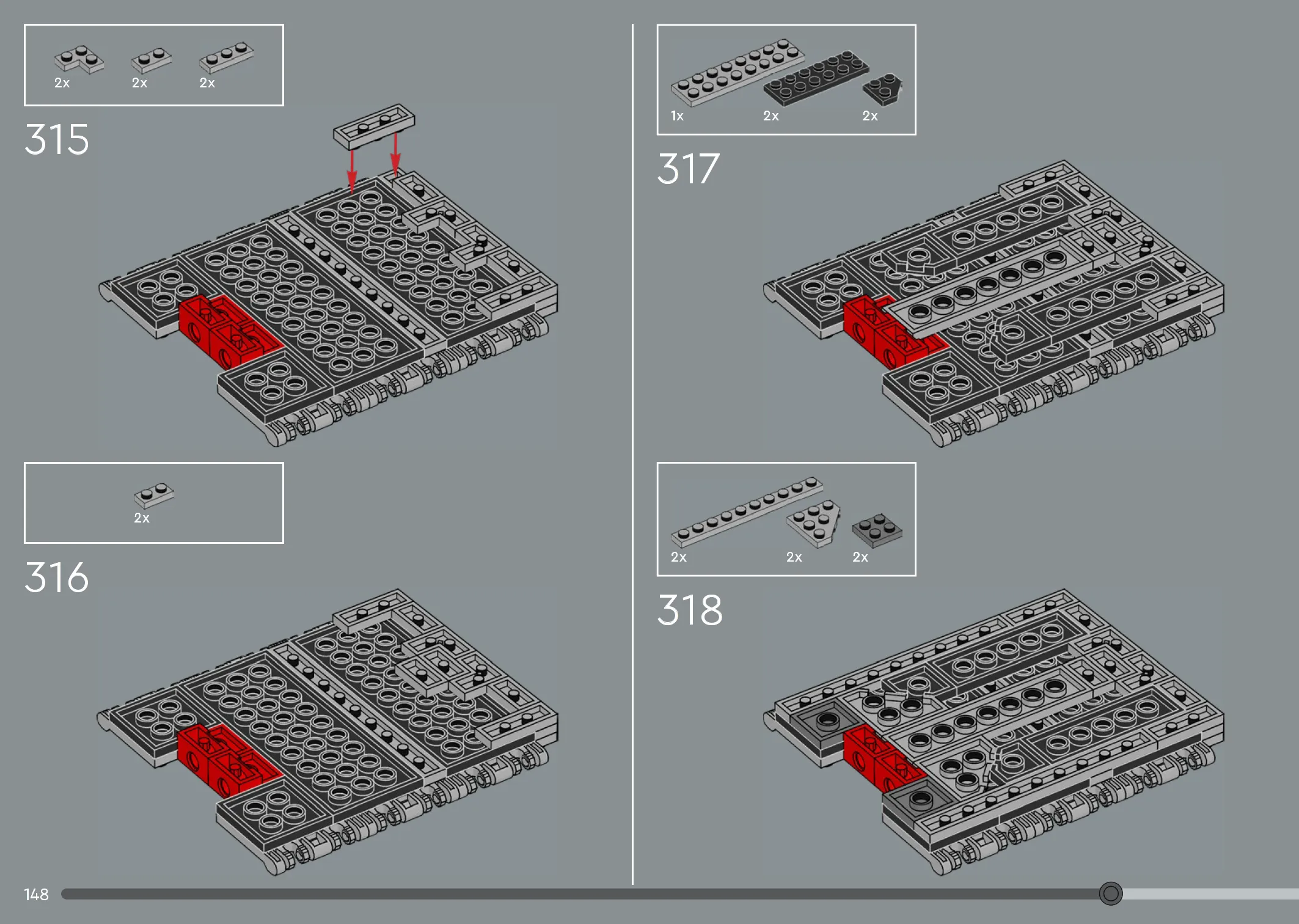 2x 2x 2x

315

2x

316

1x 2x 2x

317

2x 2x 2x

318

148